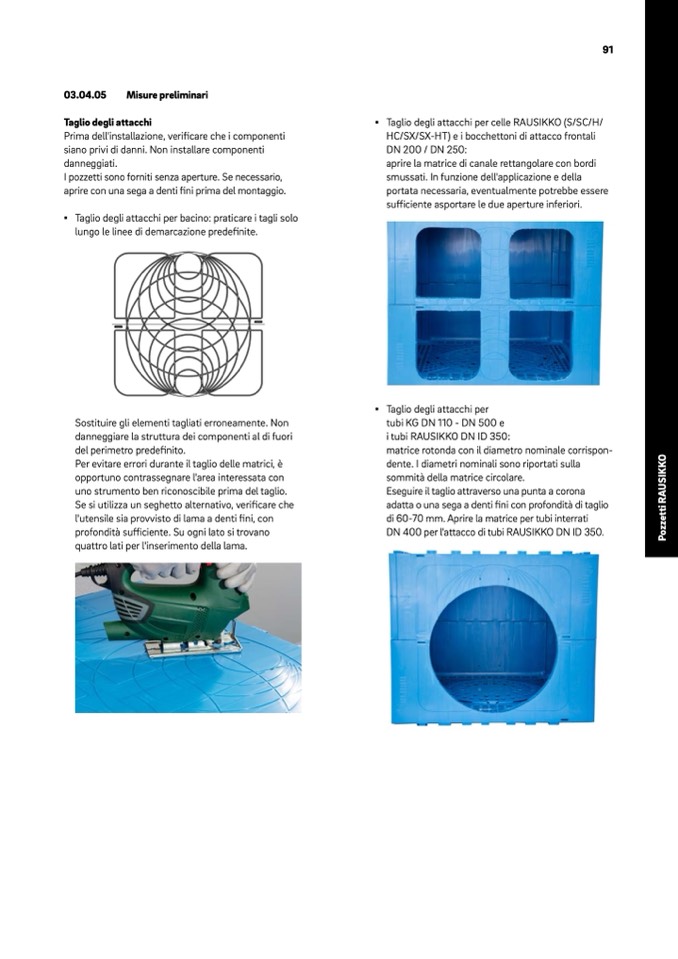 91

03.04.05 Misure preliminari

Taglio degli attacchi
Prima dell'installazione, verificare che i componenti siano privi di danni. Non installare componenti danneggiati.
I pozzetti sono forniti senza aperture. Se necessario, aprire con una sega a denti fini prima del montaggio.

• Taglio degli attacchi per bacino: praticare i tagli solo lungo le linee di demarcazione predefinite.

Sostituire gli elementi tagliati erroneamente. Non danneggiare la struttura dei componenti al di fuori del perimetro predefinito.
Per evitare errori durante il taglio delle matrici, è opportuno contrassegnare l'area interessata con uno strumento ben riconoscibile prima del taglio.
Se si utilizza un seghetto alternativo, verificare che l'utensile sia provvisto di lama a denti fini, con profondità sufficiente. Su ogni lato si trovano quattro lati per l'inserimento della lama.

• Taglio degli attacchi per celle RAUSIKKO (S/SC/H/HC/SX/SX-HT) e i bocchettoni di attacco frontali DN 200 / DN 250:
aprire la matrice di canale rettangolare con bordi smussati. In funzione dell'applicazione e della portata necessaria, eventualmente potrebbe essere sufficiente asportare le due aperture inferiori.

• Taglio degli attacchi per tubi KG DN 110 - DN 500 e i tubi RAUSIKKO DN ID 350:
matrice rotonda con il diametro nominale corrispondente. I diametri nominali sono riportati sulla sommità della matrice circolare.
Eseguire il taglio attraverso una punta a corona adatta o una sega a denti fini con profondità di taglio di 60-70 mm. Aprire la matrice per tubi interrati DN 400 per l'attacco di tubi RAUSIKKO DN ID 350.

Pozzetti RAUSIKKO