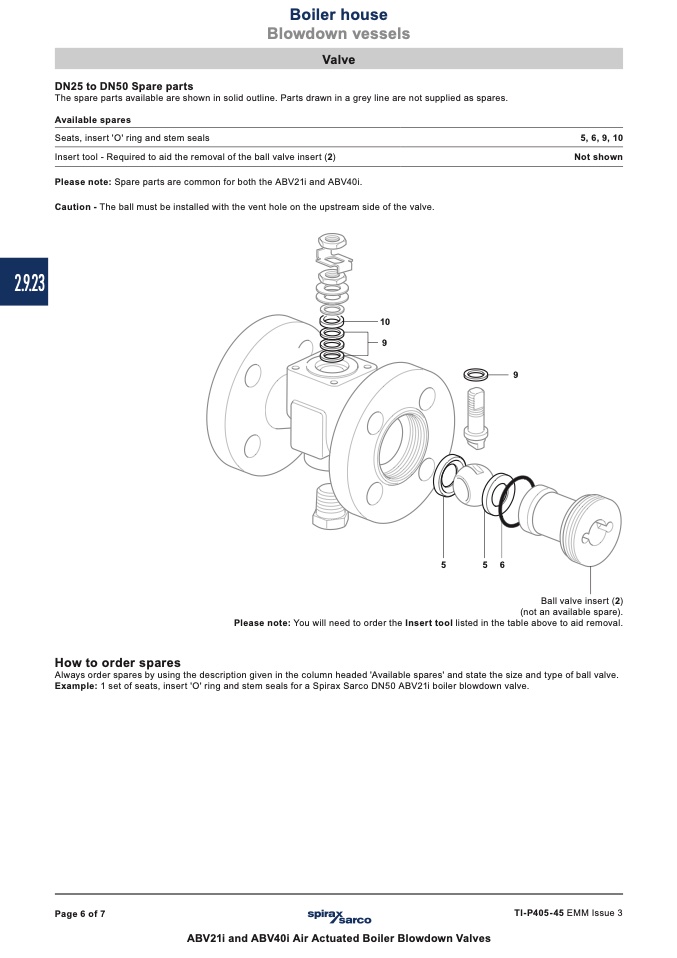 Boiler house
Blowdown vessels

Valve

DN25 to DN50 Spare parts
The spare parts available are shown in solid outline. Parts drawn in a grey line are not supplied as spares.

| Available spares | |
|---|---|
| Seats, insert 'O' ring and stem seals | 5, 6, 9, 10 |
| Insert tool - Required to aid the removal of the ball valve insert (2) | Not shown |

Please note: Spare parts are common for both the ABV21i and ABV40i.

Caution - The ball must be installed with the vent hole on the upstream side of the valve.

2.9.23

10
9
9
5
5
6

Ball valve insert (2)
(not an available spare).
Please note: You will need to order the Insert tool listed in the table above to aid removal.

How to order spares
Always order spares by using the description given in the column headed 'Available spares' and state the size and type of ball valve.
Example: 1 set of seats, insert 'O' ring and stem seals for a Spirax Sarco DN50 ABV21i boiler blowdown valve.

Page 6 of 7
spirax sarco
TI-P405-45 EMM Issue 3
ABV21i and ABV40i Air Actuated Boiler Blowdown Valves