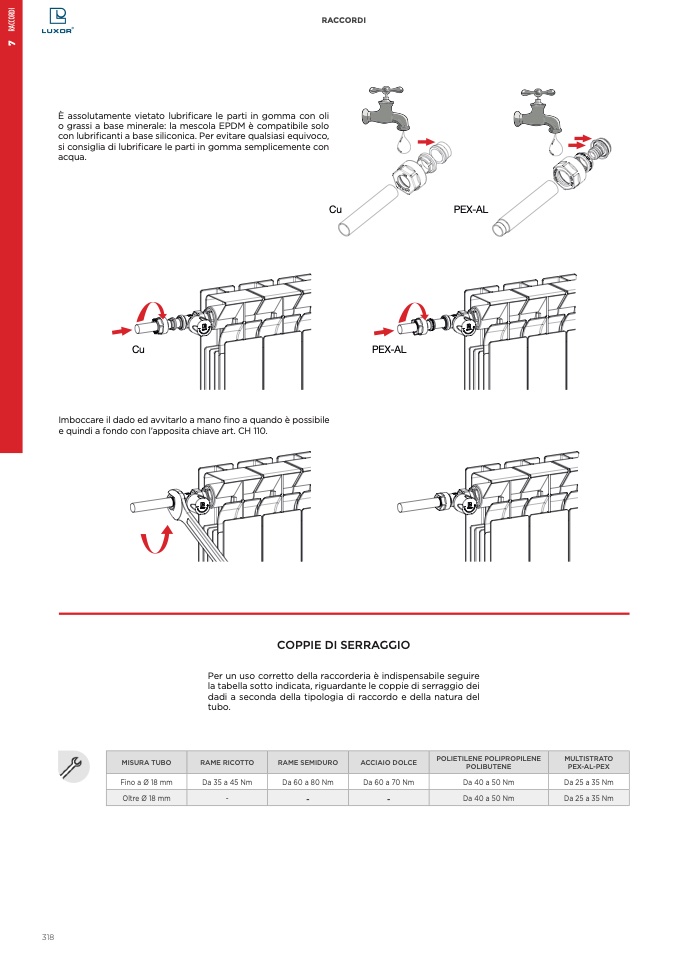 7 RACCORDI

LUXOR

RACCORDI

È assolutamente vietato lubrificare le parti in gomma con oli o grassi a base minerale: la mescola EPDM è compatibile solo con lubrificanti a base siliconica. Per evitare qualsiasi equivoco, si consiglia di lubrificare le parti in gomma semplicemente con acqua.

Cu

PEX-AL

Cu

PEX-AL

Imboccare il dado ed avvitarlo a mano fino a quando è possibile e quindi a fondo con l'apposita chiave art. CH 110.

COPPIE DI SERRAGGIO

Per un uso corretto della raccorderia è indispensabile seguire la tabella sotto indicata, riguardante le coppie di serraggio dei dadi a seconda della tipologia di raccordo e della natura del tubo.

| MISURA TUBO | RAME RICOTTO | RAME SEMIDURO | ACCIAIO DOLCE | POLIETILENE POLIPROPILENE POLIBUTENE | MULTISTRATO PEX-AL-PEX |
|---|---|---|---|---|---|
| Fino a Ø 18 mm | Da 35 a 45 Nm | Da 60 a 80 Nm | Da 60 a 70 Nm | Da 40 a 50 Nm | Da 25 a 35 Nm |
| Oltre Ø 18 mm | - | - | - | Da 40 a 50 Nm | Da 25 a 35 Nm |

318