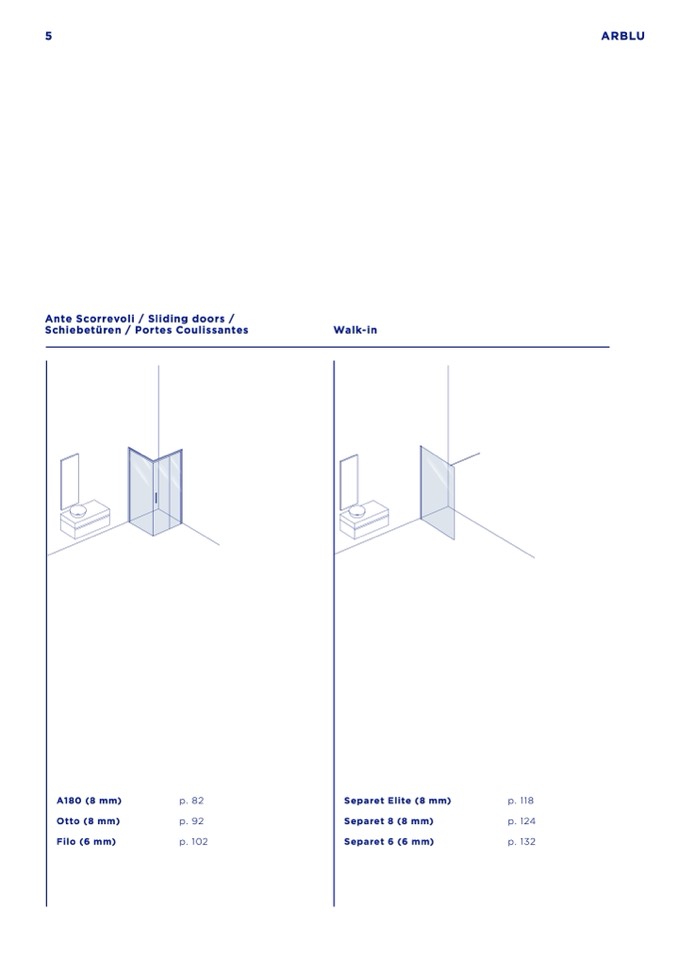 5

ARBLU

Ante Scorrevoli / Sliding doors / Schiebetüren / Portes Coulissantes

A180 (8 mm) p. 82
Otto (8 mm) p. 92
Filo (6 mm) p. 102

Walk-in

Separet Elite (8 mm) p. 118
Separet 8 (8 mm) p. 124
Separet 6 (6 mm) p. 132