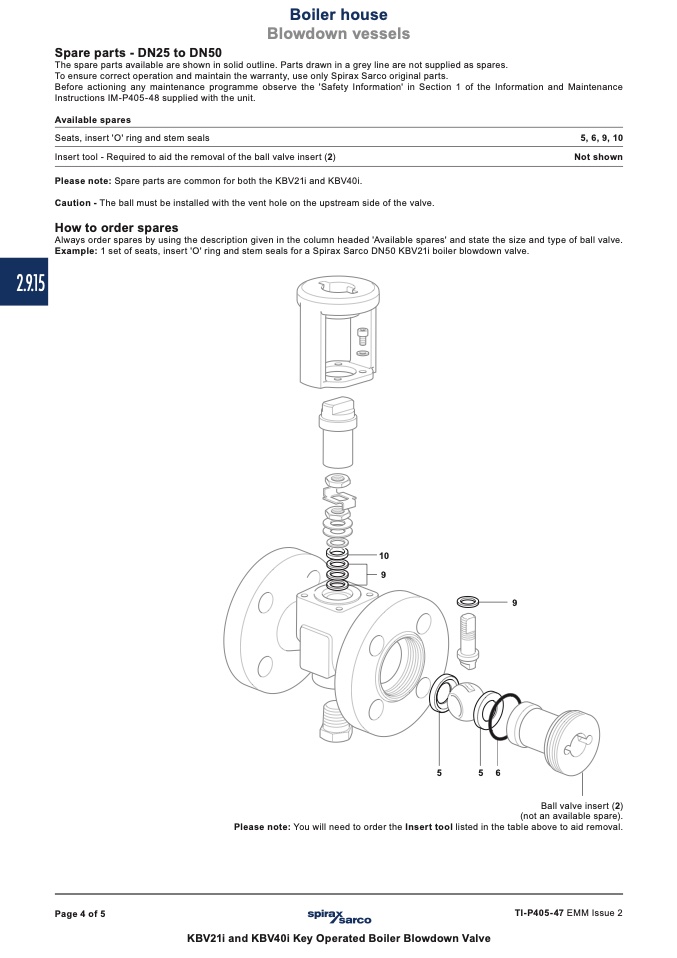 Boiler house
Blowdown vessels

Spare parts - DN25 to DN50
The spare parts available are shown in solid outline. Parts drawn in a grey line are not supplied as spares.
To ensure correct operation and maintain the warranty, use only Spirax Sarco original parts.
Before actioning any maintenance programme observe the 'Safety Information' in Section 1 of the Information and Maintenance Instructions IM-P405-48 supplied with the unit.

| Available spares | |
|---|---|
| Seats, insert 'O' ring and stem seals | 5, 6, 9, 10 |
| Insert tool - Required to aid the removal of the ball valve insert (2) | Not shown |

Please note: Spare parts are common for both the KBV21i and KBV40i.

Caution - The ball must be installed with the vent hole on the upstream side of the valve.

How to order spares
Always order spares by using the description given in the column headed 'Available spares' and state the size and type of ball valve.
Example: 1 set of seats, insert 'O' ring and stem seals for a Spirax Sarco DN50 KBV21i boiler blowdown valve.

2.9.15

10
9
9
5
5
6

Ball valve insert (2)
(not an available spare).
Please note: You will need to order the Insert tool listed in the table above to aid removal.

Page 4 of 5
spirax sarco
TI-P405-47 EMM Issue 2
KBV21i and KBV40i Key Operated Boiler Blowdown Valve