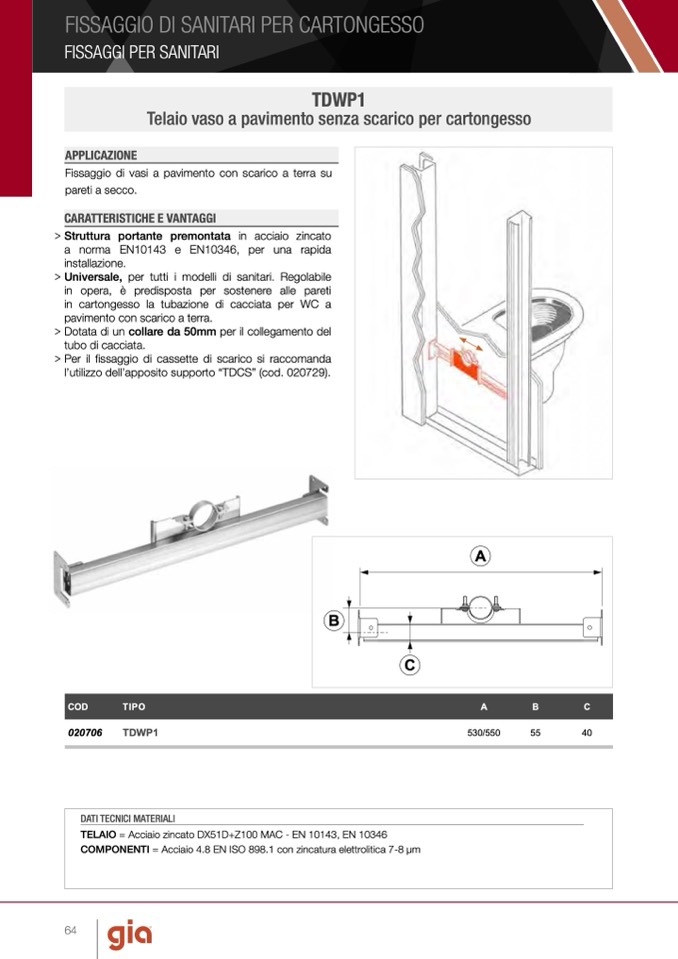 FISSAGGIO DI SANITARI PER CARTONGESSO
FISSAGGI PER SANITARI

TDWP1
Telaio vaso a pavimento senza scarico per cartongesso

APPLICAZIONE
Fissaggio di vasi a pavimento con scarico a terra su pareti a secco.

CARATTERISTICHE E VANTAGGI
> Struttura portante premontata in acciaio zincato a norma EN10143 e EN10346, per una rapida installazione.
> Universale, per tutti i modelli di sanitari. Regolabile in opera, è predisposta per sostenere alle pareti in cartongesso la tubazione di cacciata per WC a pavimento con scarico a terra.
> Dotata di un collare da 50mm per il collegamento del tubo di cacciata.
> Per il fissaggio di cassette di scarico si raccomanda l'utilizzo dell'apposito supporto "TDCS" (cod. 020729).

A
B
C

| COD | TIPO | A | B | C |
|---|---|---|---|---|
| 020706 | TDWP1 | 530/550 | 55 | 40 |

DATI TECNICI MATERIALI
TELAIO = Acciaio zincato DX51D+Z100 MAC - EN 10143, EN 10346
COMPONENTI = Acciaio 4.8 EN ISO 898.1 con zincatura elettrolitica 7-8 µm

64
gia