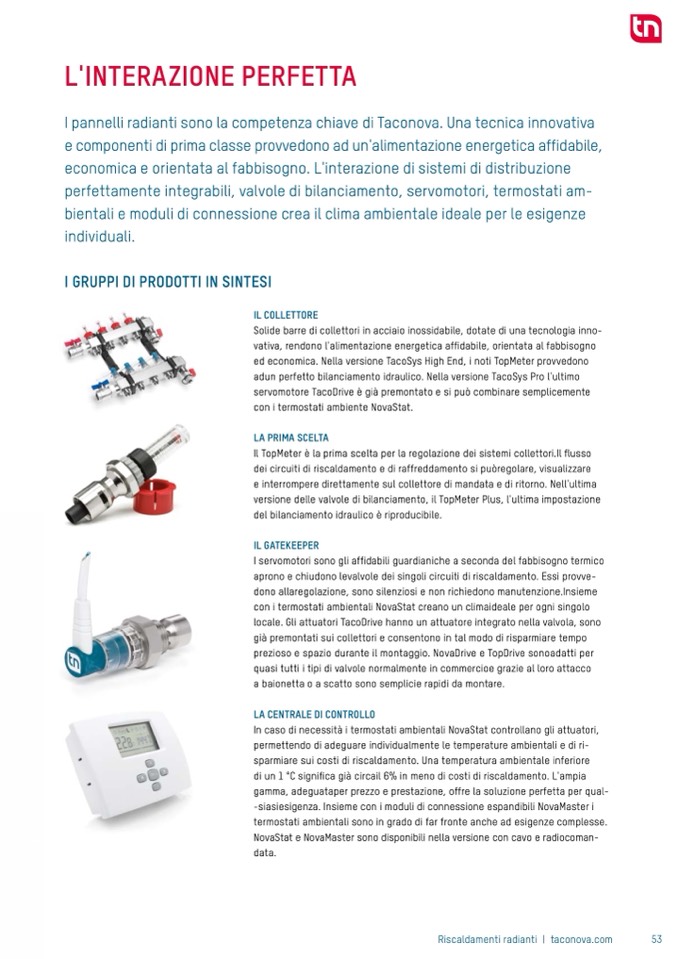 tn

L'INTERAZIONE PERFETTA

I pannelli radianti sono la competenza chiave di Taconova. Una tecnica innovativa e componenti di prima classe provvedono ad un'alimentazione energetica affidabile, economica e orientata al fabbisogno. L'interazione di sistemi di distribuzione perfettamente integrabili, valvole di bilanciamento, servomotori, termostati ambientali e moduli di connessione crea il clima ambientale ideale per le esigenze individuali.

I GRUPPI DI PRODOTTI IN SINTESI

IL COLLETTORE
Solide barre di collettori in acciaio inossidabile, dotate di una tecnologia innovativa, rendono l'alimentazione energetica affidabile, orientata al fabbisogno ed economica. Nella versione TacoSys High End, i noti TopMeter provvedono adun perfetto bilanciamento idraulico. Nella versione TacoSys Pro l'ultimo servomotore TacoDrive è già premontato e si può combinare semplicemente con i termostati ambiente NovaStat.

LA PRIMA SCELTA
Il TopMeter è la prima scelta per la regolazione dei sistemi collettori.Il flusso dei circuiti di riscaldamento e di raffreddamento si puòregolare, visualizzare e interrompere direttamente sul collettore di mandata e di ritorno. Nell'ultima versione delle valvole di bilanciamento, il TopMeter Plus, l'ultima impostazione del bilanciamento idraulico è riproducibile.

IL GATEKEEPER
I servomotori sono gli affidabili guardianiche a seconda del fabbisogno termico aprono e chiudono levalvole dei singoli circuiti di riscaldamento. Essi provvedono allaregolazione, sono silenziosi e non richiedono manutenzione.Insieme con i termostati ambientali NovaStat creano un climaideale per ogni singolo locale. Gli attuatori TacoDrive hanno un attuatore integrato nella valvola, sono già premontati sui collettori e consentono in tal modo di risparmiare tempo prezioso e spazio durante il montaggio. NovaDrive e TopDrive sonoadatti per quasi tutti i tipi di valvole normalmente in commercioe grazie al loro attacco a baionetta o a scatto sono semplicie rapidi da montare.

LA CENTRALE DI CONTROLLO
In caso di necessità i termostati ambientali NovaStat controllano gli attuatori, permettendo di adeguare individualmente le temperature ambientali e di risparmiare sui costi di riscaldamento. Una temperatura ambientale inferiore di un 1 °C significa già circail 6% in meno di costi di riscaldamento. L'ampia gamma, adeguataper prezzo e prestazione, offre la soluzione perfetta per qual--siasiesigenza. Insieme con i moduli di connessione espandibili NovaMaster i termostati ambientali sono in grado di far fronte anche ad esigenze complesse. NovaStat e NovaMaster sono disponibili nella versione con cavo e radiocomandata.

Riscaldamenti radianti | taconova.com 53