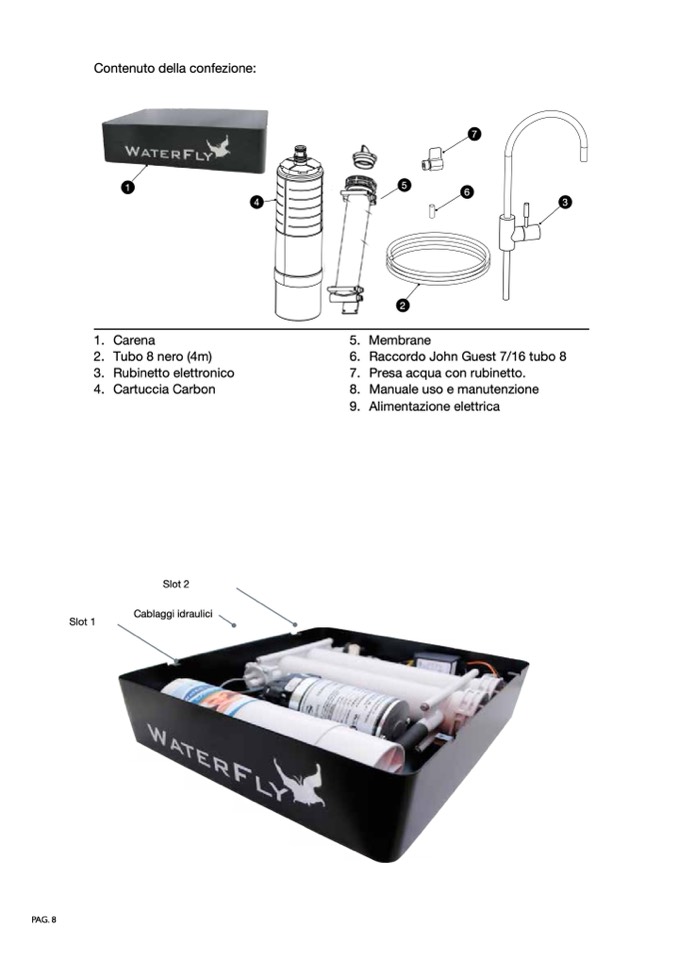 Contenuto della confezione:

WATERFLY

1
4
5
7
6
3
2

1. Carena
2. Tubo 8 nero (4m)
3. Rubinetto elettronico
4. Cartuccia Carbon

5. Membrane
6. Raccordo John Guest 7/16 tubo 8
7. Presa acqua con rubinetto.
8. Manuale uso e manutenzione
9. Alimentazione elettrica

Slot 2
Cablaggi idraulici
Slot 1

WATERFLY

PAG. 8