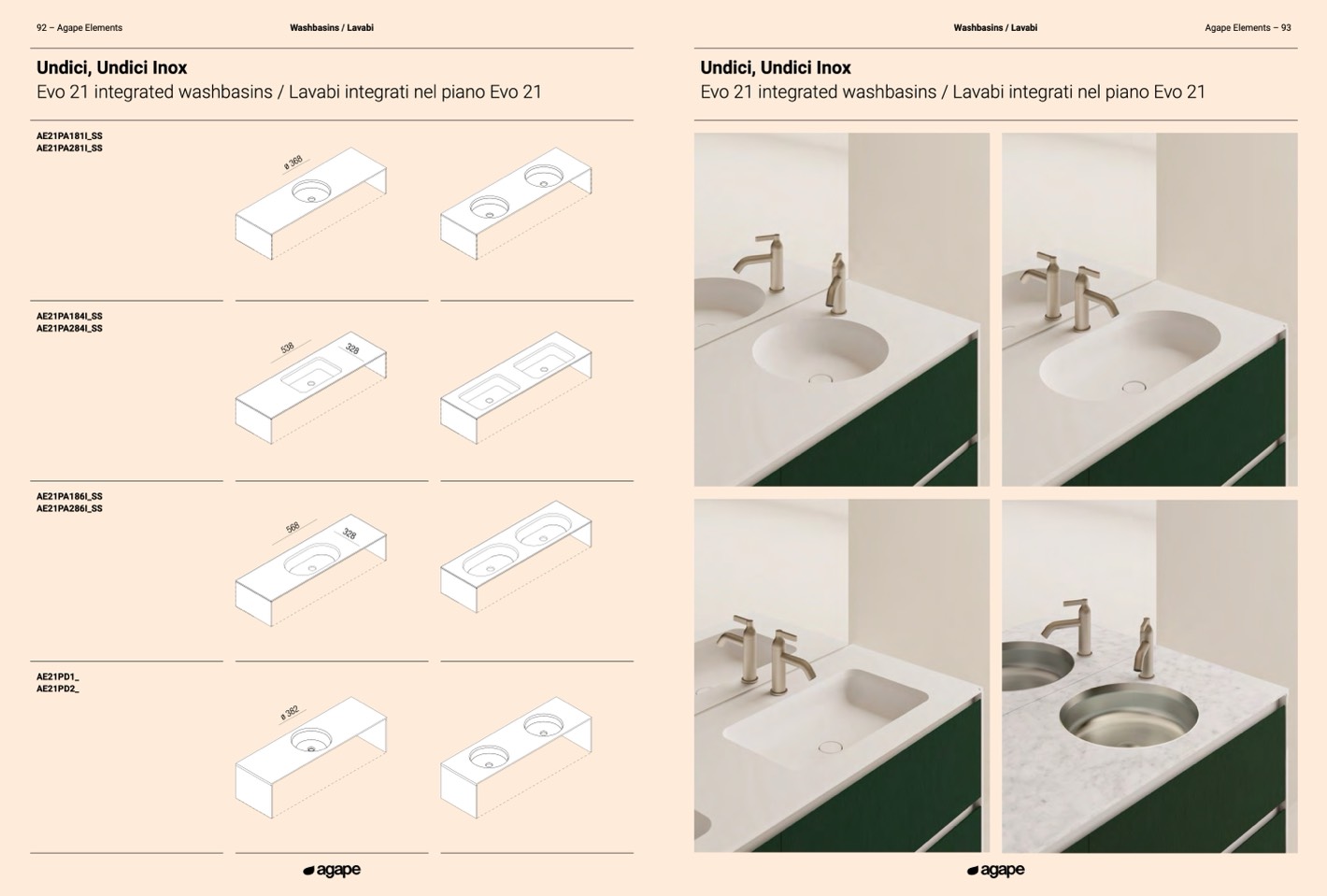 92 – Agape Elements

Washbasins / Lavabi

Undici, Undici Inox

Evo 21 integrated washbasins / Lavabi integrati nel piano Evo 21

AE21PA181I_SS
AE21PA281I_SS

ø 368

AE21PA184I_SS
AE21PA284I_SS

538

328

AE21PA186I_SS
AE21PA286I_SS

568

328

AE21PD1_
AE21PD2_

ø 382

agape

Washbasins / Lavabi

Agape Elements – 93

Undici, Undici Inox

Evo 21 integrated washbasins / Lavabi integrati nel piano Evo 21

agape