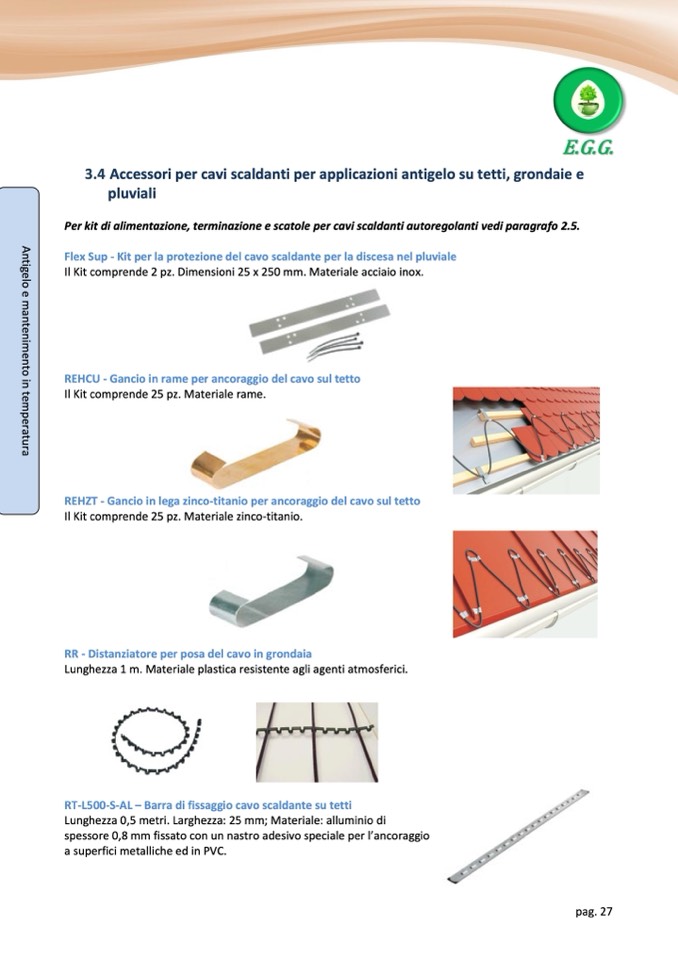 E.G.G.

3.4 Accessori per cavi scaldanti per applicazioni antigelo su tetti, grondaie e pluviali

Antigelo e mantenimento in temperatura

Per kit di alimentazione, terminazione e scatole per cavi scaldanti autoregolanti vedi paragrafo 2.5.

Flex Sup - Kit per la protezione del cavo scaldante per la discesa nel pluviale
Il Kit comprende 2 pz. Dimensioni 25 x 250 mm. Materiale acciaio inox.

REHCU - Gancio in rame per ancoraggio del cavo sul tetto
Il Kit comprende 25 pz. Materiale rame.

REHZT - Gancio in lega zinco-titanio per ancoraggio del cavo sul tetto
Il Kit comprende 25 pz. Materiale zinco-titanio.

RR - Distanziatore per posa del cavo in grondaia
Lunghezza 1 m. Materiale plastica resistente agli agenti atmosferici.

RT-L500-S-AL – Barra di fissaggio cavo scaldante su tetti
Lunghezza 0,5 metri. Larghezza: 25 mm; Materiale: alluminio di spessore 0,8 mm fissato con un nastro adesivo speciale per l'ancoraggio a superfici metalliche ed in PVC.

pag. 27