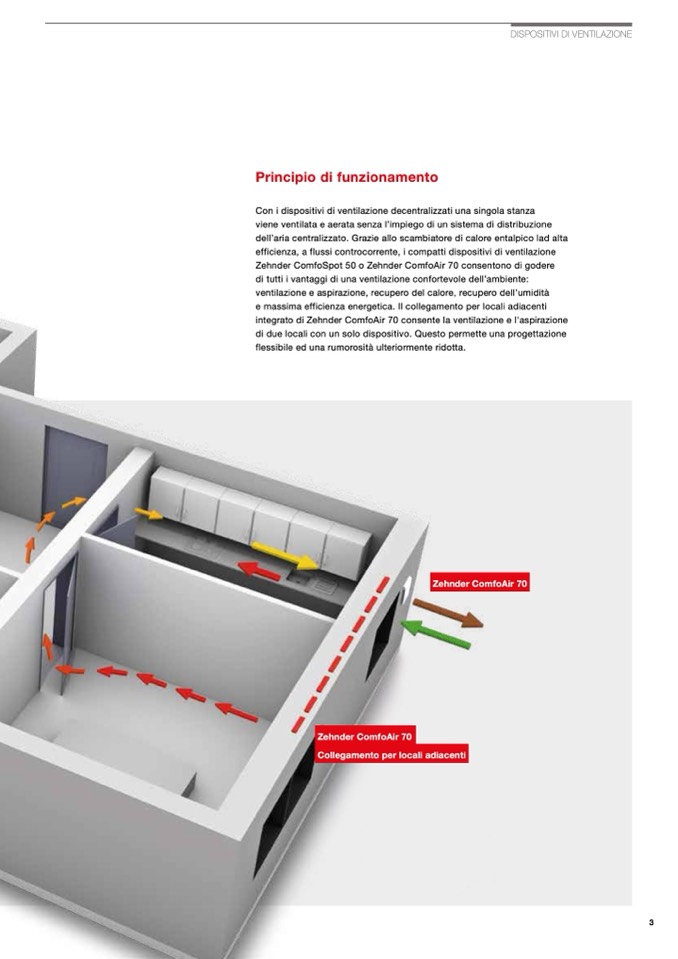 DISPOSITIVI DI VENTILAZIONE

Principio di funzionamento

Con i dispositivi di ventilazione decentralizzati una singola stanza viene ventilata e aerata senza l'impiego di un sistema di distribuzione dell'aria centralizzato. Grazie allo scambiatore di calore entalpico lad alta efficienza, a flussi controcorrente, i compatti dispositivi di ventilazione Zehnder ComfoSpot 50 o Zehnder ComfoAir 70 consentono di godere di tutti i vantaggi di una ventilazione confortevole dell'ambiente: ventilazione e aspirazione, recupero del calore, recupero dell'umidità e massima efficienza energetica. Il collegamento per locali adiacenti integrato di Zehnder ComfoAir 70 consente la ventilazione e l'aspirazione di due locali con un solo dispositivo. Questo permette una progettazione flessibile ed una rumorosità ulteriormente ridotta.

Zehnder ComfoAir 70

Zehnder ComfoAir 70
Collegamento per locali adiacenti

3