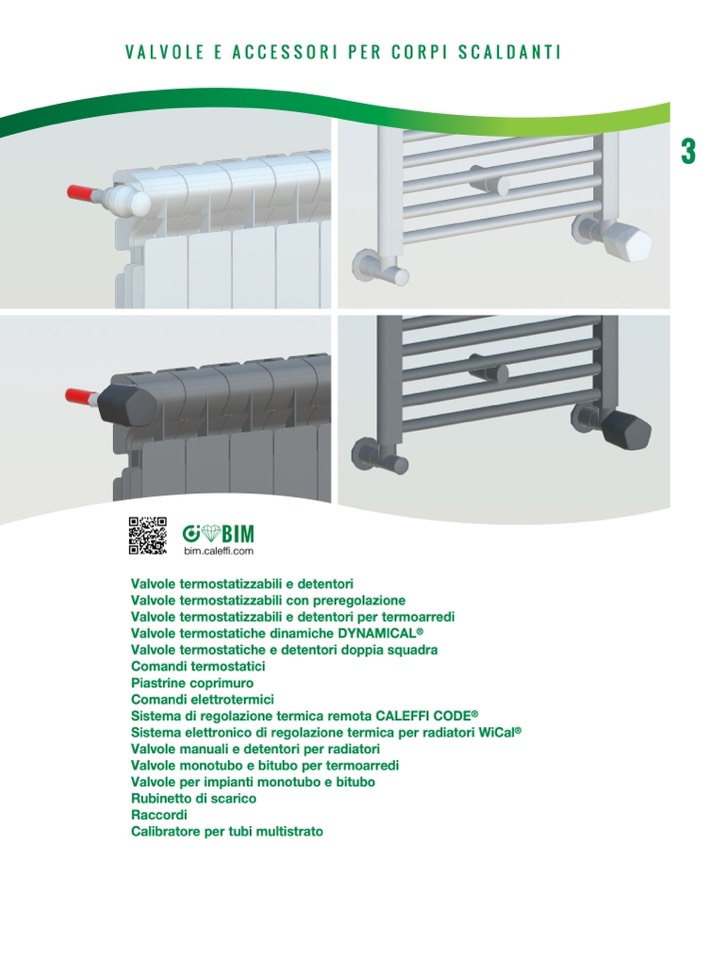 VALVOLE E ACCESSORI PER CORPI SCALDANTI

3

BIM
bim.caleffi.com

Valvole termostatizzabili e detentori
Valvole termostatizzabili con preregolazione
Valvole termostatizzabili e detentori per termoarredi
Valvole termostatiche dinamiche DYNAMICAL®
Valvole termostatiche e detentori doppia squadra
Comandi termostatici
Piastrine coprimuro
Comandi elettrotermici
Sistema di regolazione termica remota CALEFFI CODE®
Sistema elettronico di regolazione termica per radiatori WiCal®
Valvole manuali e detentori per radiatori
Valvole monotubo e bitubo per termoarredi
Valvole per impianti monotubo e bitubo
Rubinetto di scarico
Raccordi
Calibratore per tubi multistrato