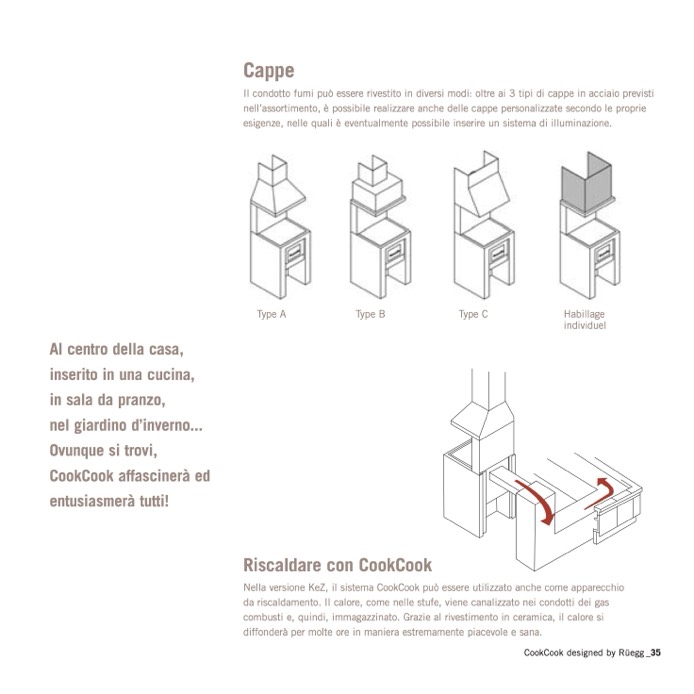 Cappe

Il condotto fumi può essere rivestito in diversi modi: oltre ai 3 tipi di cappe in acciaio previsti nell'assortimento, è possibile realizzare anche delle cappe personalizzate secondo le proprie esigenze, nelle quali è eventualmente possibile inserire un sistema di illuminazione.

Type A

Type B

Type C

Habillage individuel

Al centro della casa, inserito in una cucina, in sala da pranzo, nel giardino d'inverno... Ovunque si trovi, CookCook affascinerà ed entusiasmerà tutti!

Riscaldare con CookCook

Nella versione KeZ, il sistema CookCook può essere utilizzato anche come apparecchio da riscaldamento. Il calore, come nelle stufe, viene canalizzato nei condotti dei gas combusti e, quindi, immagazzinato. Grazie al rivestimento in ceramica, il calore si diffonderà per molte ore in maniera estremamente piacevole e sana.

CookCook designed by Rüegg _35