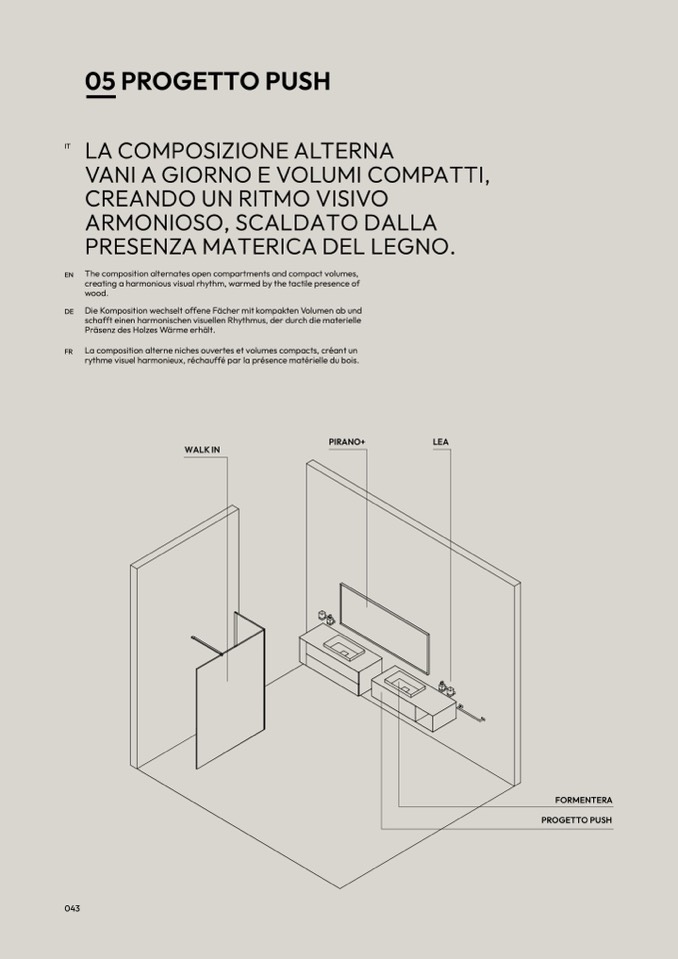 05 PROGETTO PUSH

IT LA COMPOSIZIONE ALTERNA VANI A GIORNO E VOLUMI COMPATTI, CREANDO UN RITMO VISIVO ARMONIOSO, SCALDATO DALLA PRESENZA MATERICA DEL LEGNO.

EN The composition alternates open compartments and compact volumes, creating a harmonious visual rhythm, warmed by the tactile presence of wood.

DE Die Komposition wechselt offene Fächer mit kompakten Volumen ab und schafft einen harmonischen visuellen Rhythmus, der durch die materielle Präsenz des Holzes Wärme erhält.

FR La composition alterne niches ouvertes et volumes compacts, créant un rythme visuel harmonieux, réchauffé par la présence matérielle du bois.

WALK IN

PIRANO+

LEA

FORMENTERA

PROGETTO PUSH

043