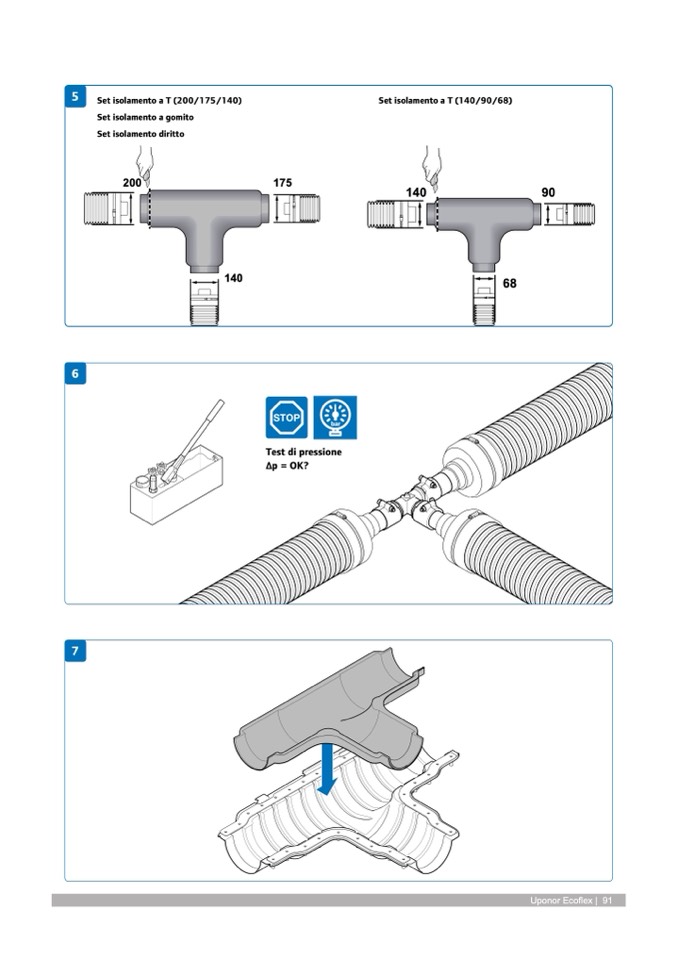 5

Set isolamento a T (200/175/140)

Set isolamento a gomito

Set isolamento diritto

200

175

140

Set isolamento a T (140/90/68)

140

90

68

6

STOP

bar

Test di pressione

Δp = OK?

7

Uponor Ecoflex | 91