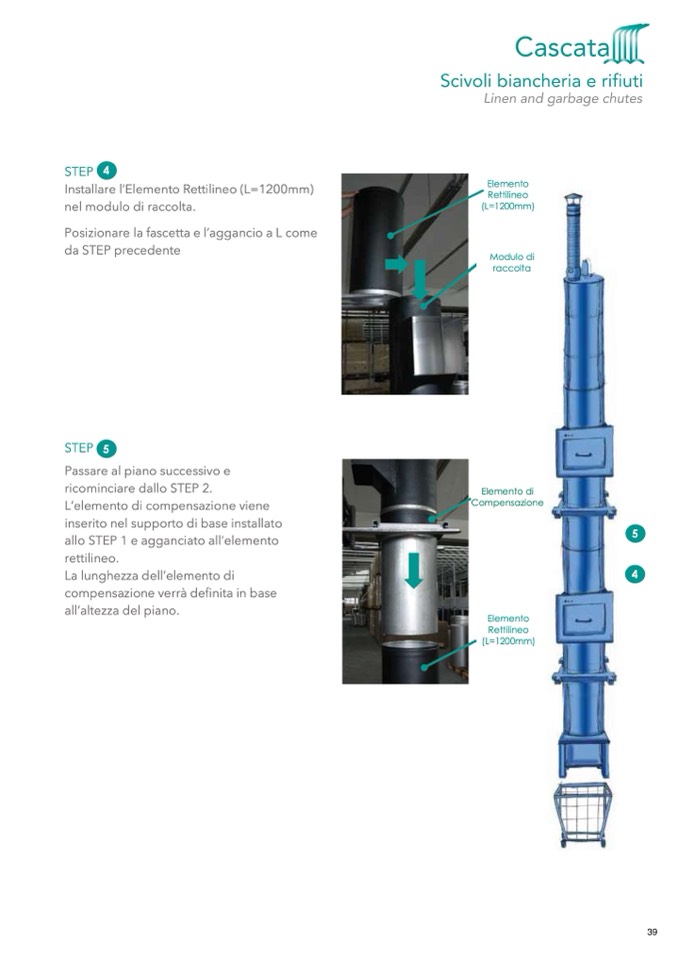 Cascata

Scivoli biancheria e rifiuti
Linen and garbage chutes

STEP 4
Installare l'Elemento Rettilineo (L=1200mm) nel modulo di raccolta.

Posizionare la fascetta e l'aggancio a L come da STEP precedente

Elemento Rettilineo (L=1200mm)

Modulo di raccolta

STEP 5
Passare al piano successivo e ricominciare dallo STEP 2.
L'elemento di compensazione viene inserito nel supporto di base installato allo STEP 1 e agganciato all'elemento rettilineo.
La lunghezza dell'elemento di compensazione verrà definita in base all'altezza del piano.

Elemento di Compensazione

Elemento Rettilineo (L=1200mm)

5

4

39