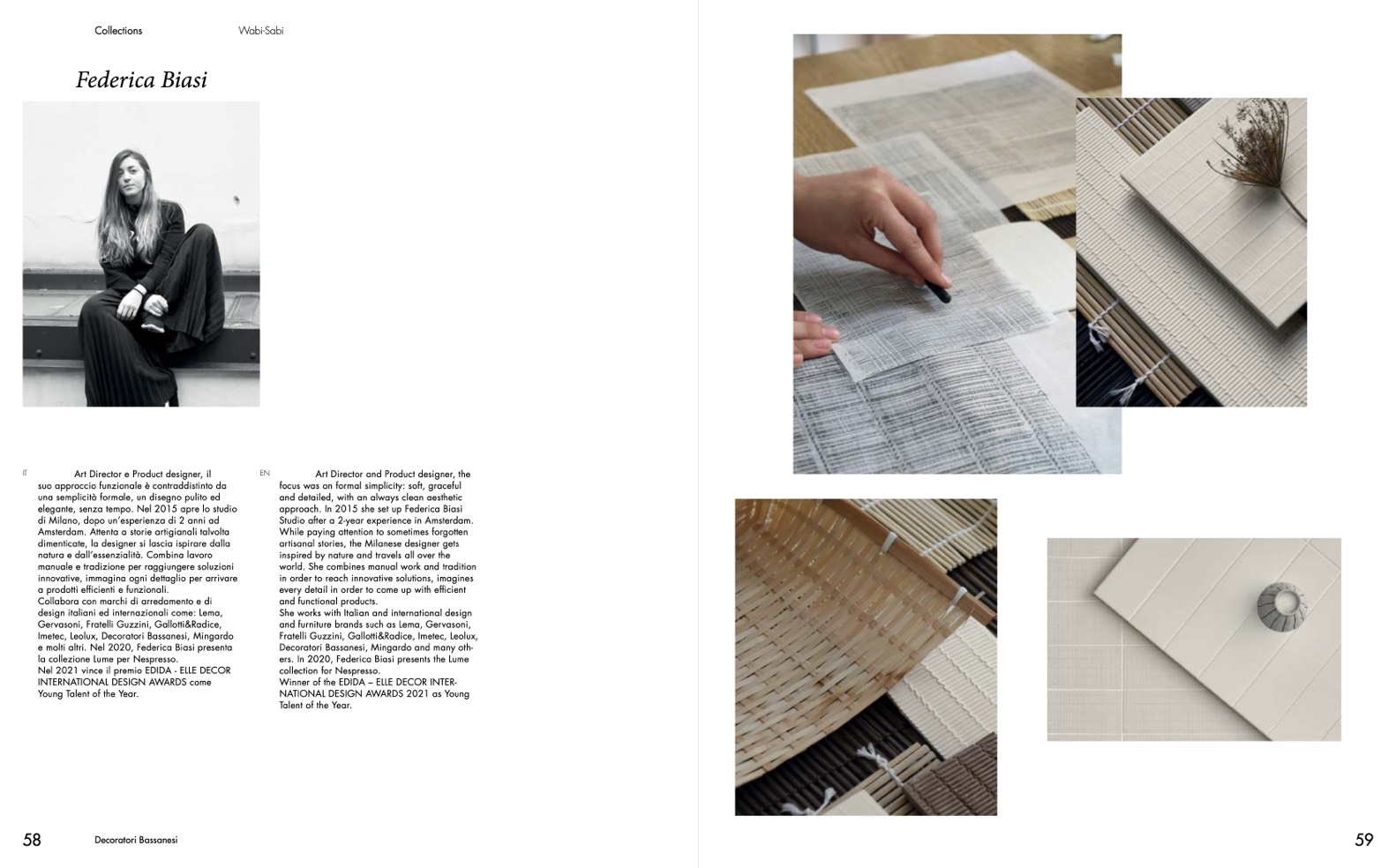 Collections

Wabi-Sabi

Federica Biasi

IT

Art Director e Product designer, il suo approccio funzionale è contraddistinto da una semplicità formale, un disegno pulito ed elegante, senza tempo. Nel 2015 apre lo studio di Milano, dopo un'esperienza di 2 anni ad Amsterdam. Attenta a storie artigianali talvolta dimenticate, la designer si lascia ispirare dalla natura e dall'essenzialità. Combina lavoro manuale e tradizione per raggiungere soluzioni innovative, immagina ogni dettaglio per arrivare a prodotti efficienti e funzionali.
Collabora con marchi di arredamento e di design italiani ed internazionali come: Lema, Gervasoni, Fratelli Guzzini, Gallotti&Radice, Imetec, Leolux, Decoratori Bassanesi, Mingardo e molti altri. Nel 2020, Federica Biasi presenta la collezione Lume per Nespresso.
Nel 2021 vince il premio EDIDA - ELLE DECOR INTERNATIONAL DESIGN AWARDS come Young Talent of the Year.

EN

Art Director and Product designer, the focus was on formal simplicity: soft, graceful and detailed, with an always clean aesthetic approach. In 2015 she set up Federica Biasi Studio after a 2-year experience in Amsterdam. While paying attention to sometimes forgotten artisanal stories, the Milanese designer gets inspired by nature and travels all over the world. She combines manual work and tradition in order to reach innovative solutions, imagines every detail in order to come up with efficient and functional products.
She works with Italian and international design and furniture brands such as Lema, Gervasoni, Fratelli Guzzini, Gallotti&Radice, Imetec, Leolux, Decoratori Bassanesi, Mingardo and many others. In 2020, Federica Biasi presents the Lume collection for Nespresso.
Winner of the EDIDA – ELLE DECOR INTERNATIONAL DESIGN AWARDS 2021 as Young Talent of the Year.

58

Decoratori Bassanesi

59