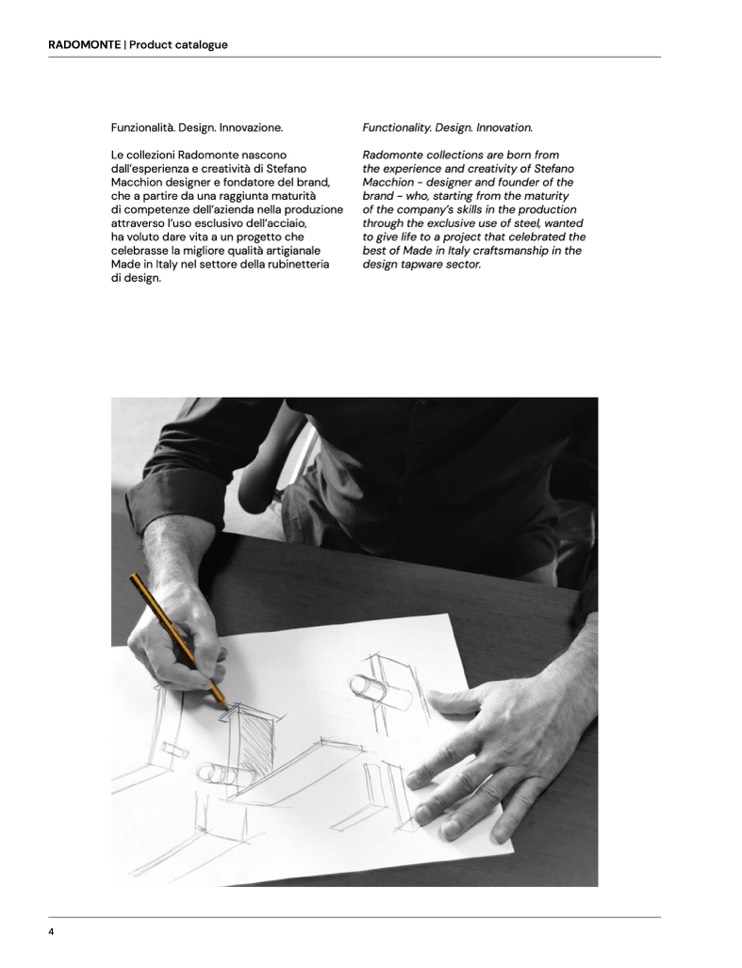 RADOMONTE | Product catalogue

Funzionalità. Design. Innovazione.

Le collezioni Radomonte nascono dall'esperienza e creatività di Stefano Macchion designer e fondatore del brand, che a partire da una raggiunta maturità di competenze dell'azienda nella produzione attraverso l'uso esclusivo dell'acciaio, ha voluto dare vita a un progetto che celebrasse la migliore qualità artigianale Made in Italy nel settore della rubinetteria di design.

Functionality. Design. Innovation.

Radomonte collections are born from the experience and creativity of Stefano Macchion - designer and founder of the brand - who, starting from the maturity of the company's skills in the production through the exclusive use of steel, wanted to give life to a project that celebrated the best of Made in Italy craftsmanship in the design tapware sector.

4