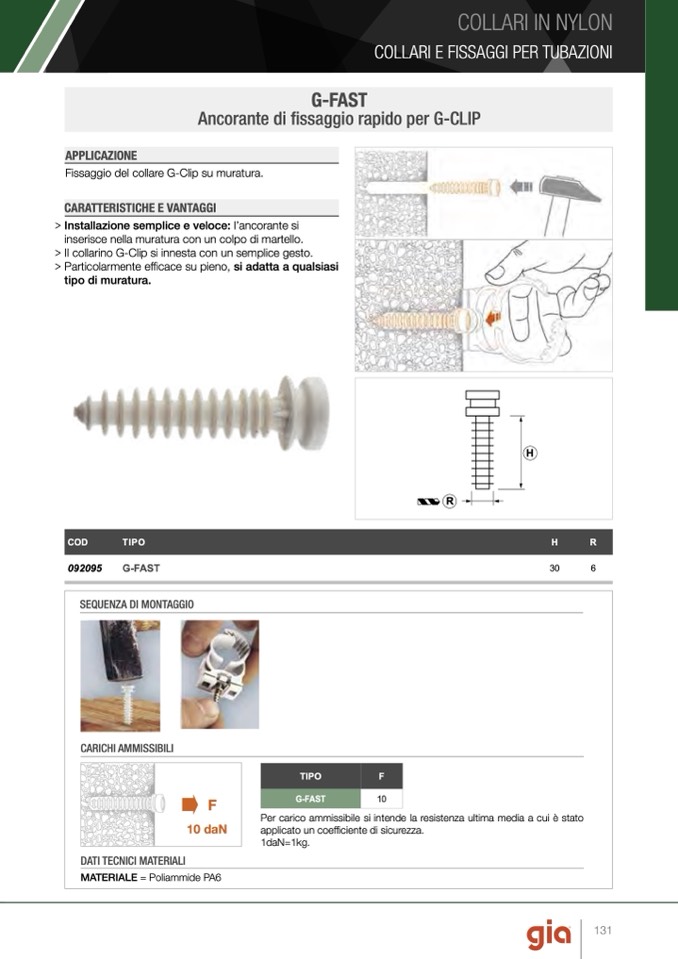 COLLARI IN NYLON
COLLARI E FISSAGGI PER TUBAZIONI

G-FAST
Ancorante di fissaggio rapido per G-CLIP

APPLICAZIONE
Fissaggio del collare G-Clip su muratura.

CARATTERISTICHE E VANTAGGI
> Installazione semplice e veloce: l'ancorante si inserisce nella muratura con un colpo di martello.
> Il collarino G-Clip si innesta con un semplice gesto.
> Particolarmente efficace su pieno, si adatta a qualsiasi tipo di muratura.

H
R

| COD | TIPO | H | R |
|---|---|---|---|
| 092095 | G-FAST | 30 | 6 |

SEQUENZA DI MONTAGGIO

CARICHI AMMISSIBILI

F
10 daN

| TIPO | F |
|---|---|
| G-FAST | 10 |

Per carico ammissibile si intende la resistenza ultima media a cui è stato applicato un coefficiente di sicurezza.
1daN=1kg.

DATI TECNICI MATERIALI
MATERIALE = Poliammide PA6

gia
131