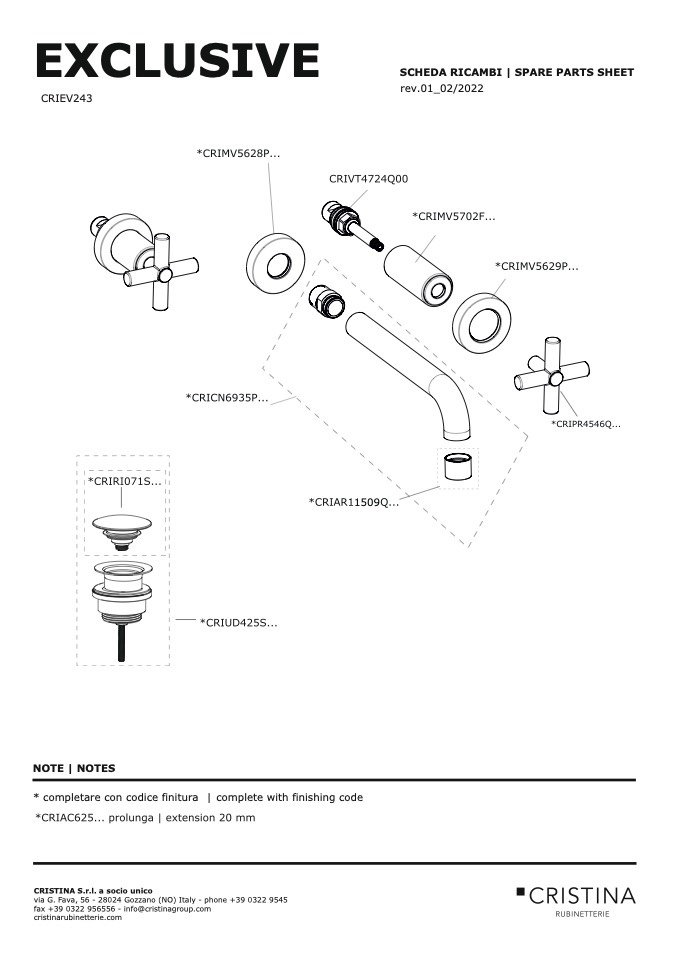 EXCLUSIVE

CRIEV243

SCHEDA RICAMBI | SPARE PARTS SHEET
rev.01_02/2022

*CRIMV5628P...

CRIVT4724Q00

*CRIMV5702F...

*CRIMV5629P...

*CRICN6935P...

*CRIPR4546Q...

*CRIRI071S...

*CRIAR11509Q...

*CRIUD425S...

NOTE | NOTES

* completare con codice finitura | complete with finishing code

*CRIAC625... prolunga | extension 20 mm

CRISTINA S.r.l. a socio unico
via G. Fava, 56 - 28024 Gozzano (NO) Italy - phone +39 0322 9545
fax +39 0322 956556 - info@cristinagroup.com
cristinarubinetterie.com

CRISTINA
RUBINETTERIE