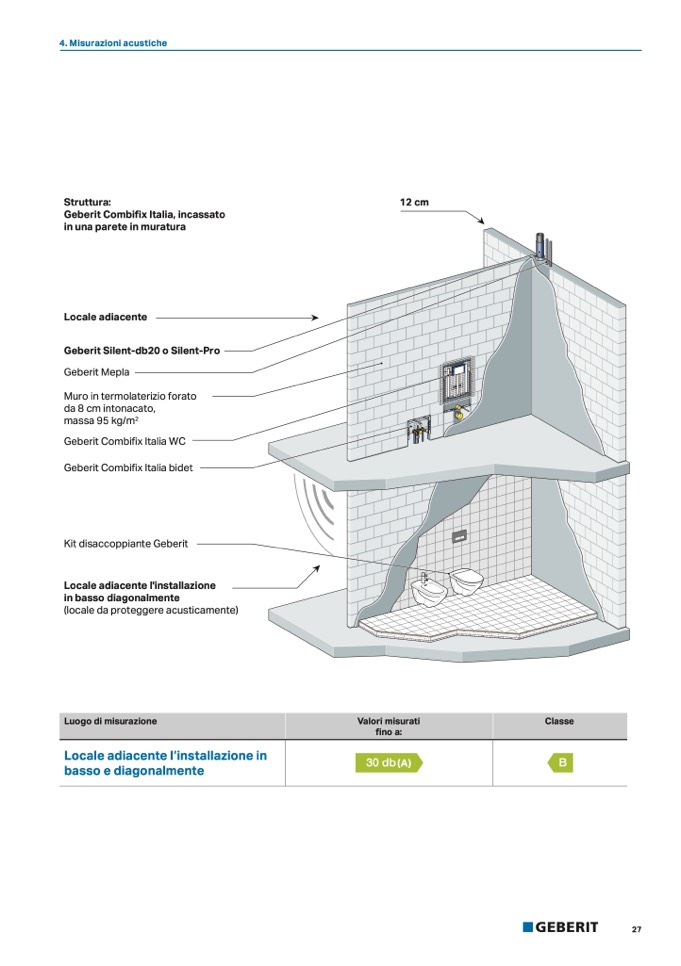 4. Misurazioni acustiche

Struttura:
Geberit Combifix Italia, incassato in una parete in muratura

12 cm

Locale adiacente

Geberit Silent-db20 o Silent-Pro

Geberit Mepla

Muro in termolaterizio forato da 8 cm intonacato, massa 95 kg/m²

Geberit Combifix Italia WC

Geberit Combifix Italia bidet

Kit disaccoppiante Geberit

Locale adiacente l'installazione in basso diagonalmente
(locale da proteggere acusticamente)

| Luogo di misurazione | Valori misurati fino a: | Classe |
|---|---|---|
| Locale adiacente l'installazione in basso e diagonalmente | 30 db(A) | B |

GEBERIT

27