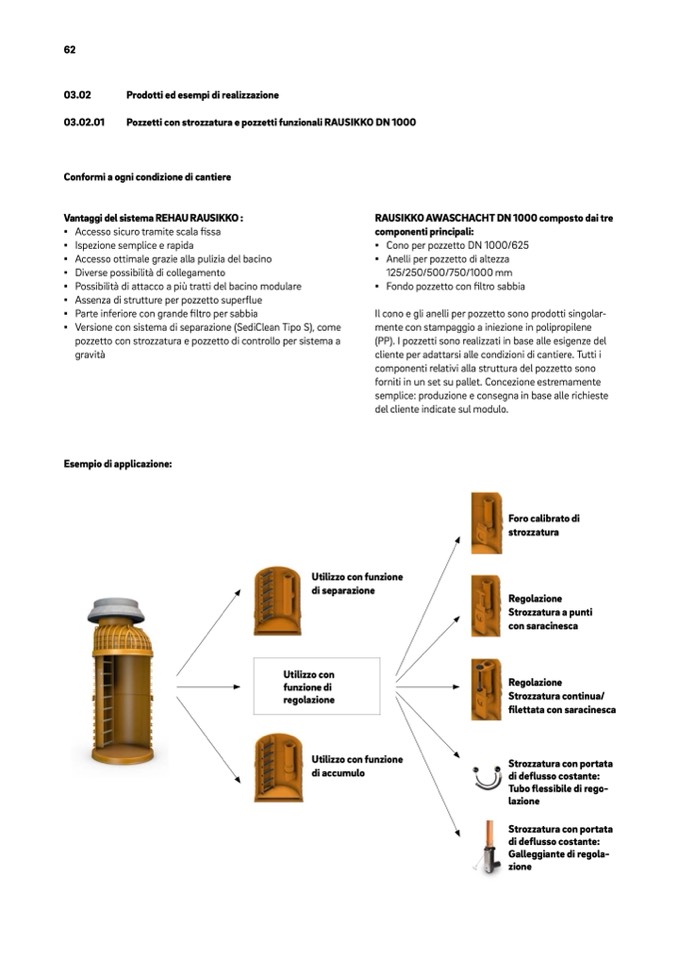 62

03.02 Prodotti ed esempi di realizzazione

03.02.01 Pozzetti con strozzatura e pozzetti funzionali RAUSIKKO DN 1000

Conformi a ogni condizione di cantiere

Vantaggi del sistema REHAU RAUSIKKO :
• Accesso sicuro tramite scala fissa
• Ispezione semplice e rapida
• Accesso ottimale grazie alla pulizia del bacino
• Diverse possibilità di collegamento
• Possibilità di attacco a più tratti del bacino modulare
• Assenza di strutture per pozzetto superflue
• Parte inferiore con grande filtro per sabbia
• Versione con sistema di separazione (SediClean Tipo S), come pozzetto con strozzatura e pozzetto di controllo per sistema a gravità

RAUSIKKO AWASCHACHT DN 1000 composto dai tre componenti principali:
• Cono per pozzetto DN 1000/625
• Anelli per pozzetto di altezza 125/250/500/750/1000 mm
• Fondo pozzetto con filtro sabbia

Il cono e gli anelli per pozzetto sono prodotti singolarmente con stampaggio a iniezione in polipropilene (PP). I pozzetti sono realizzati in base alle esigenze del cliente per adattarsi alle condizioni di cantiere. Tutti i componenti relativi alla struttura del pozzetto sono forniti in un set su pallet. Concezione estremamente semplice: produzione e consegna in base alle richieste del cliente indicate sul modulo.

Esempio di applicazione:

Utilizzo con funzione di separazione

Utilizzo con funzione di regolazione

Utilizzo con funzione di accumulo

Foro calibrato di strozzatura

Regolazione Strozzatura a punti con saracinesca

Regolazione Strozzatura continua/ filettata con saracinesca

Strozzatura con portata di deflusso costante: Tubo flessibile di regolazione

Strozzatura con portata di deflusso costante: Galleggiante di regolazione