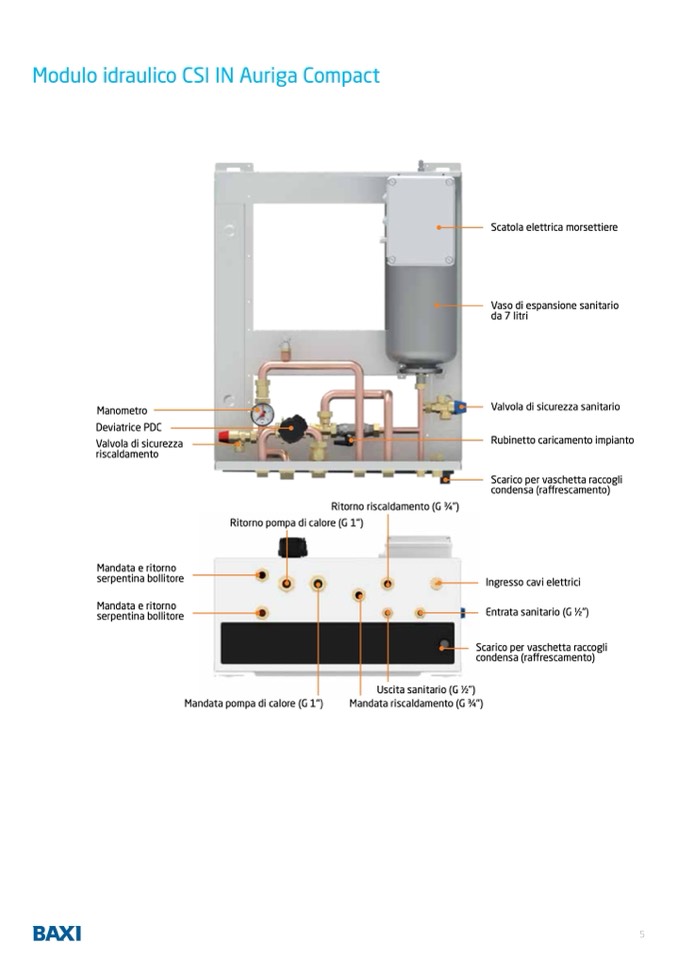 Modulo idraulico CSI IN Auriga Compact

Scatola elettrica morsettiere

Vaso di espansione sanitario da 7 litri

Manometro

Deviatrice PDC

Valvola di sicurezza riscaldamento

Valvola di sicurezza sanitario

Rubinetto caricamento impianto

Scarico per vaschetta raccogli condensa (raffrescamento)

Ritorno riscaldamento (G ¾")

Ritorno pompa di calore (G 1")

Mandata e ritorno serpentina bollitore

Mandata e ritorno serpentina bollitore

Ingresso cavi elettrici

Entrata sanitario (G ½")

Scarico per vaschetta raccogli condensa (raffrescamento)

Uscita sanitario (G ½")

Mandata pompa di calore (G 1")

Mandata riscaldamento (G ¾")

BAXI

5