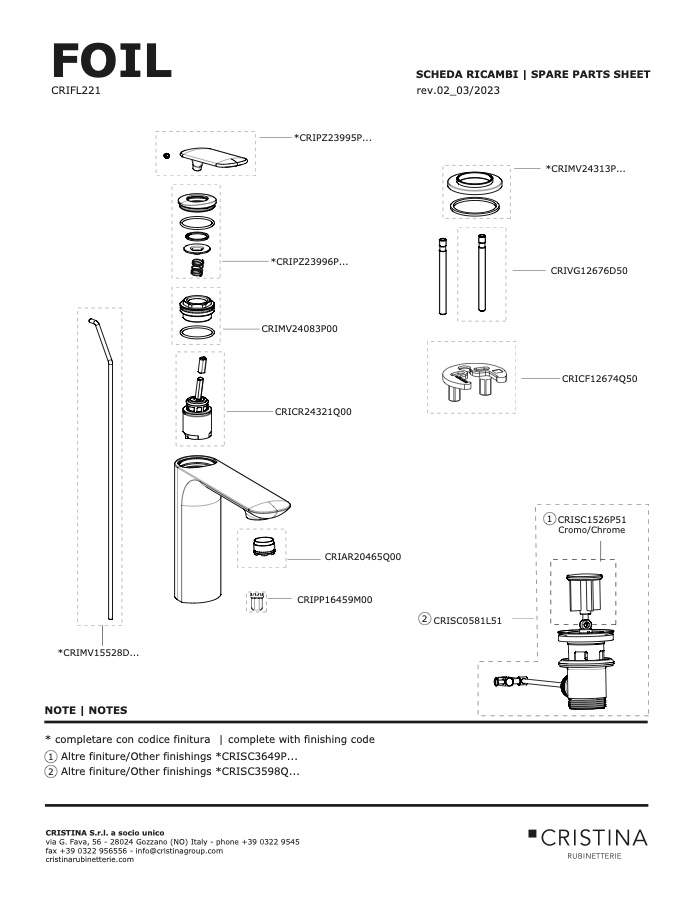 FOIL
CRIFL221

SCHEDA RICAMBI | SPARE PARTS SHEET
rev.02_03/2023

*CRIPZ23995P...

*CRIPZ23996P...

CRIMV24083P00

CRICR24321Q00

CRIAR20465Q00

CRIPP16459M00

*CRIMV15528D...

*CRIMV24313P...

CRIVG12676D50

CRICF12674Q50

① CRISC1526P51
Cromo/Chrome

② CRISC0581L51

NOTE | NOTES

* completare con codice finitura | complete with finishing code
① Altre finiture/Other finishings *CRISC3649P...
② Altre finiture/Other finishings *CRISC3598Q...

CRISTINA S.r.l. a socio unico
via G. Fava, 56 - 28024 Gozzano (NO) Italy - phone +39 0322 9545
fax +39 0322 956556 - info@cristinagroup.com
cristinarubinetterie.com

CRISTINA
RUBINETTERIE