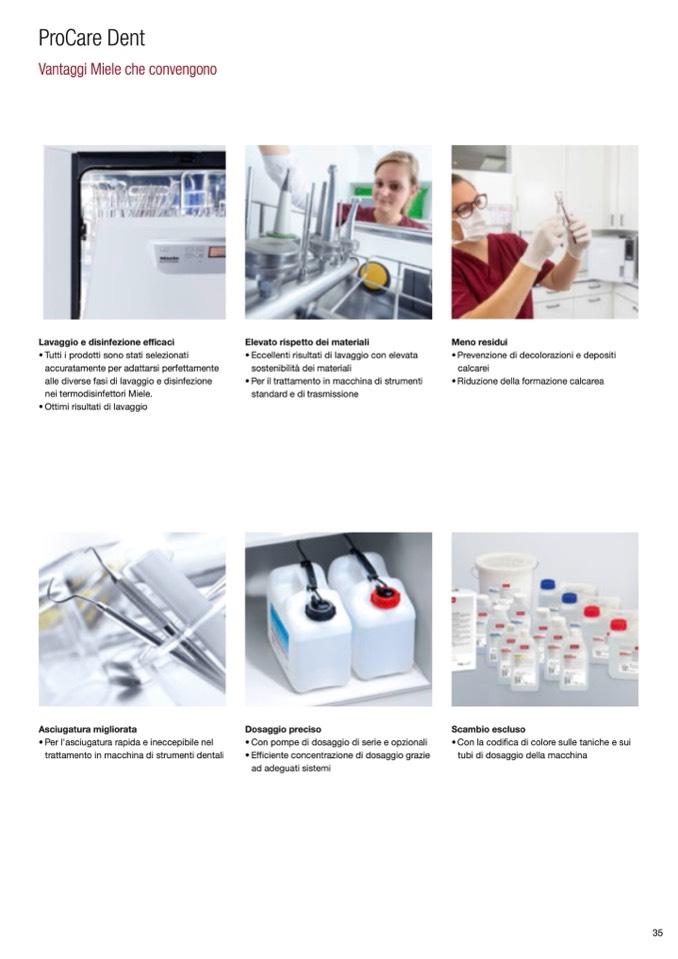 ProCare Dent

Vantaggi Miele che convengono

Lavaggio e disinfezione efficaci
• Tutti i prodotti sono stati selezionati accuratamente per adattarsi perfettamente alle diverse fasi di lavaggio e disinfezione nei termodisinfettori Miele.
• Ottimi risultati di lavaggio

Elevato rispetto dei materiali
• Eccellenti risultati di lavaggio con elevata sostenibilità dei materiali
• Per il trattamento in macchina di strumenti standard e di trasmissione

Meno residui
• Prevenzione di decolorazioni e depositi calcarei
• Riduzione della formazione calcarea

Asciugatura migliorata
• Per l'asciugatura rapida e ineccepibile nel trattamento in macchina di strumenti dentali

Dosaggio preciso
• Con pompe di dosaggio di serie e opzionali
• Efficiente concentrazione di dosaggio grazie ad adeguati sistemi

Scambio escluso
• Con la codifica di colore sulle taniche e sui tubi di dosaggio della macchina

35