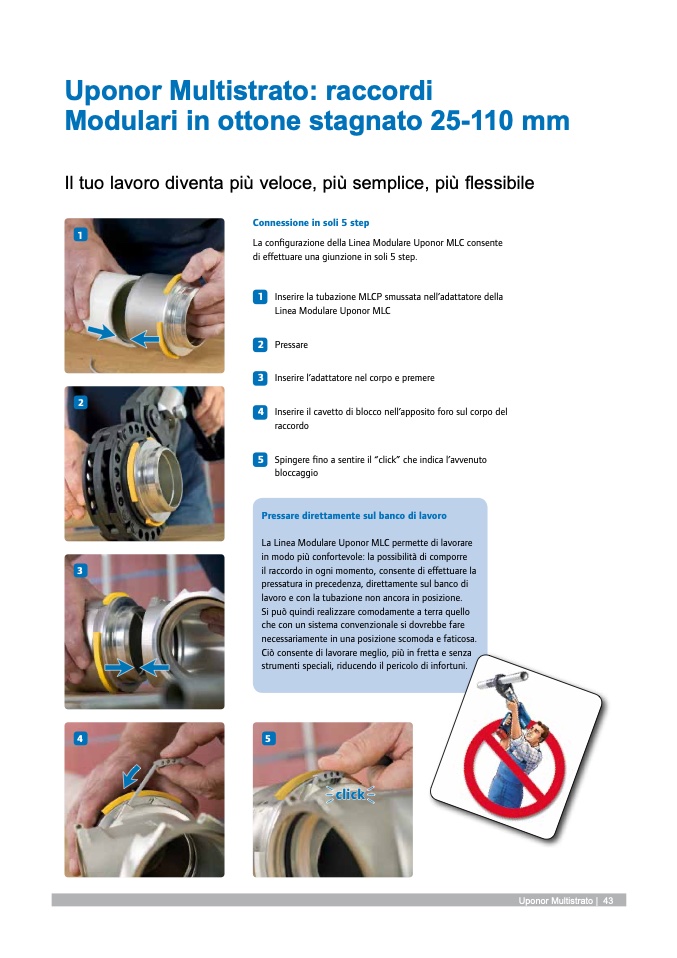 Uponor Multistrato: raccordi Modulari in ottone stagnato 25-110 mm

Il tuo lavoro diventa più veloce, più semplice, più flessibile

1

2

3

4

5

click

Connessione in soli 5 step

La configurazione della Linea Modulare Uponor MLC consente di effettuare una giunzione in soli 5 step.

1 Inserire la tubazione MLCP smussata nell'adattatore della Linea Modulare Uponor MLC

2 Pressare

3 Inserire l'adattatore nel corpo e premere

4 Inserire il cavetto di blocco nell'apposito foro sul corpo del raccordo

5 Spingere fino a sentire il "click" che indica l'avvenuto bloccaggio

Pressare direttamente sul banco di lavoro

La Linea Modulare Uponor MLC permette di lavorare in modo più confortevole: la possibilità di comporre il raccordo in ogni momento, consente di effettuare la pressatura in precedenza, direttamente sul banco di lavoro e con la tubazione non ancora in posizione. Si può quindi realizzare comodamente a terra quello che con un sistema convenzionale si dovrebbe fare necessariamente in una posizione scomoda e faticosa. Ciò consente di lavorare meglio, più in fretta e senza strumenti speciali, riducendo il pericolo di infortuni.

Uponor Multistrato | 43