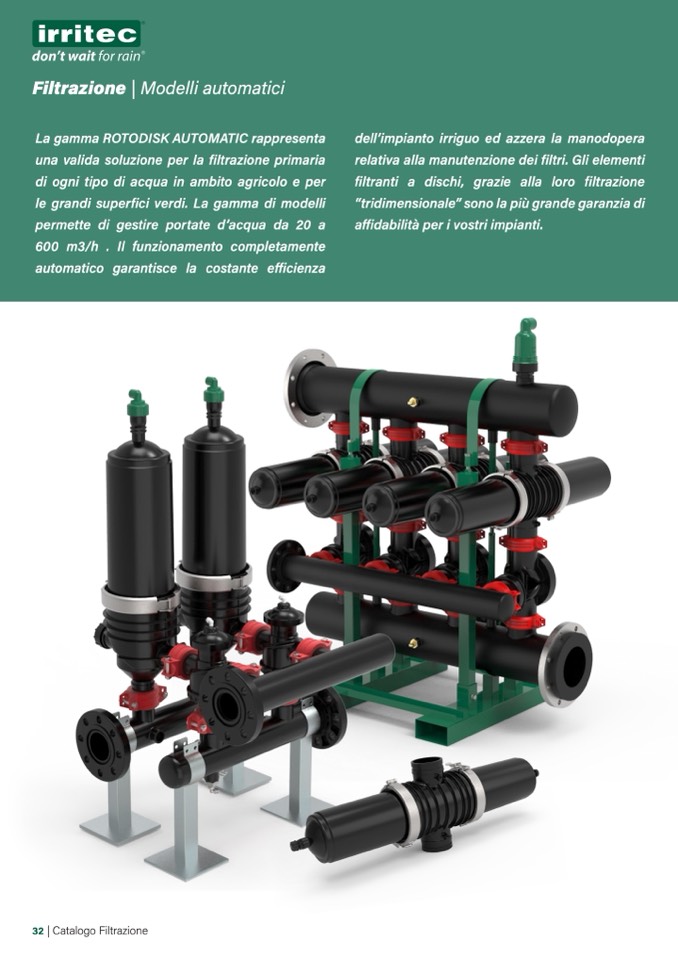 irritec
don't wait for rain®

Filtrazione | Modelli automatici

La gamma ROTODISK AUTOMATIC rappresenta una valida soluzione per la filtrazione primaria di ogni tipo di acqua in ambito agricolo e per le grandi superfici verdi. La gamma di modelli permette di gestire portate d'acqua da 20 a 600 m3/h . Il funzionamento completamente automatico garantisce la costante efficienza dell'impianto irriguo ed azzera la manodopera relativa alla manutenzione dei filtri. Gli elementi filtranti a dischi, grazie alla loro filtrazione "tridimensionale" sono la più grande garanzia di affidabilità per i vostri impianti.

32 | Catalogo Filtrazione