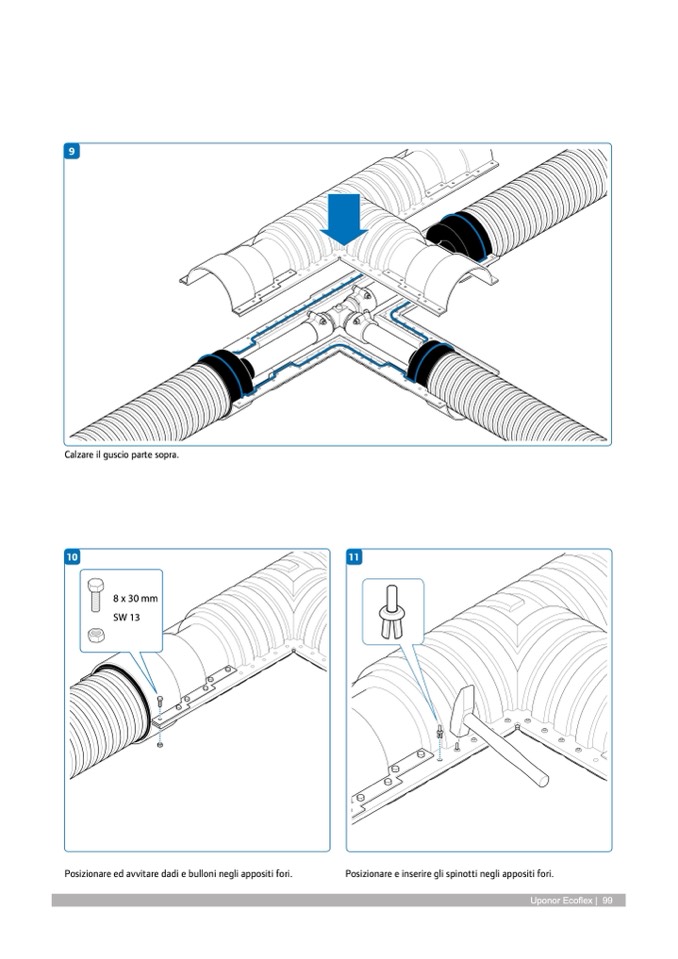 9

Calzare il guscio parte sopra.

10

8 x 30 mm
SW 13

Posizionare ed avvitare dadi e bulloni negli appositi fori.

11

Posizionare e inserire gli spinotti negli appositi fori.

Uponor Ecoflex | 99