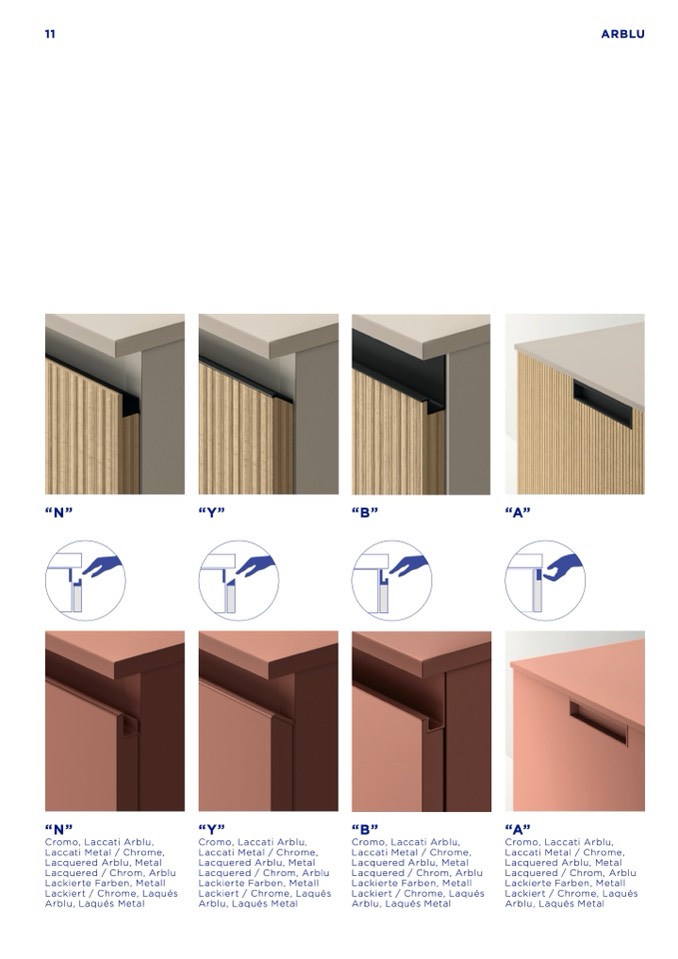 11

ARBLU

“N”

“Y”

“B”

“A”

“N”
Cromo, Laccati Arblu, Laccati Metal / Chrome, Lacquered Arblu, Metal Lacquered / Chrom, Arblu Lackierte Farben, Metall Lackiert / Chrome, Laqués Arblu, Laqués Metal

“Y”
Cromo, Laccati Arblu, Laccati Metal / Chrome, Lacquered Arblu, Metal Lacquered / Chrom, Arblu Lackierte Farben, Metall Lackiert / Chrome, Laqués Arblu, Laqués Metal

“B”
Cromo, Laccati Arblu, Laccati Metal / Chrome, Lacquered Arblu, Metal Lacquered / Chrom, Arblu Lackierte Farben, Metall Lackiert / Chrome, Laqués Arblu, Laqués Metal

“A”
Cromo, Laccati Arblu, Laccati Metal / Chrome, Lacquered Arblu, Metal Lacquered / Chrom, Arblu Lackierte Farben, Metall Lackiert / Chrome, Laqués Arblu, Laqués Metal