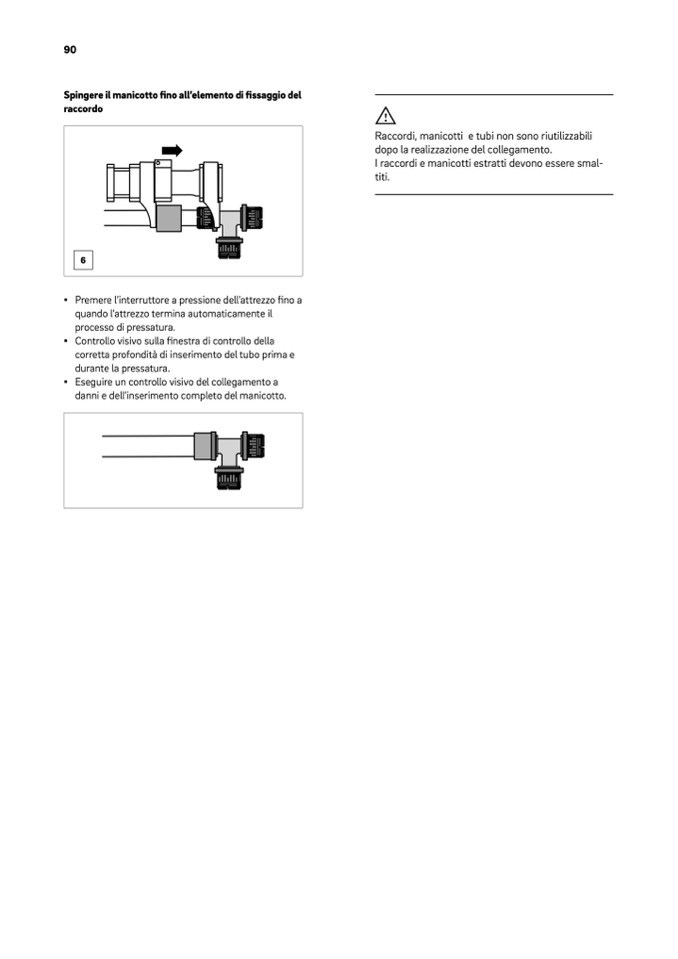 90

Spingere il manicotto fino all'elemento di fissaggio del raccordo

6

• Premere l'interruttore a pressione dell'attrezzo fino a quando l'attrezzo termina automaticamente il processo di pressatura.
• Controllo visivo sulla finestra di controllo della corretta profondità di inserimento del tubo prima e durante la pressatura.
• Eseguire un controllo visivo del collegamento a danni e dell'inserimento completo del manicotto.

Raccordi, manicotti e tubi non sono riutilizzabili dopo la realizzazione del collegamento.
I raccordi e manicotti estratti devono essere smaltiti.