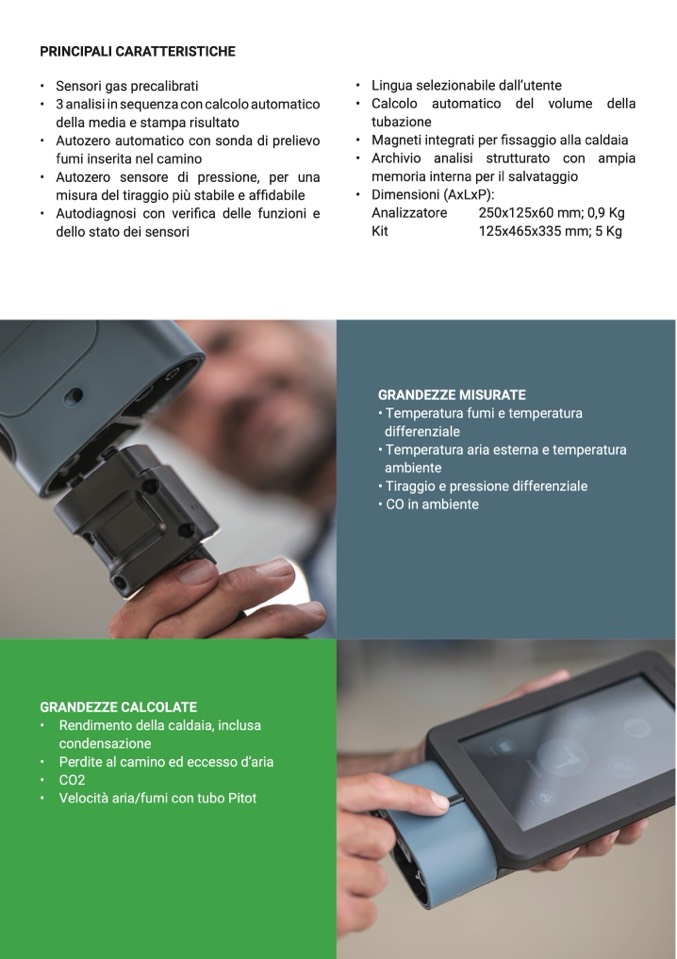 PRINCIPALI CARATTERISTICHE

• Sensori gas precalibrati
• 3 analisi in sequenza con calcolo automatico della media e stampa risultato
• Autozero automatico con sonda di prelievo fumi inserita nel camino
• Autozero sensore di pressione, per una misura del tiraggio più stabile e affidabile
• Autodiagnosi con verifica delle funzioni e dello stato dei sensori

• Lingua selezionabile dall'utente
• Calcolo automatico del volume della tubazione
• Magneti integrati per fissaggio alla caldaia
• Archivio analisi strutturato con ampia memoria interna per il salvataggio
• Dimensioni (AxLxP):
Analizzatore 250x125x60 mm; 0,9 Kg
Kit 125x465x335 mm; 5 Kg

GRANDEZZE MISURATE
• Temperatura fumi e temperatura differenziale
• Temperatura aria esterna e temperatura ambiente
• Tiraggio e pressione differenziale
• CO in ambiente

GRANDEZZE CALCOLATE
• Rendimento della caldaia, inclusa condensazione
• Perdite al camino ed eccesso d'aria
• CO2
• Velocità aria/fumi con tubo Pitot