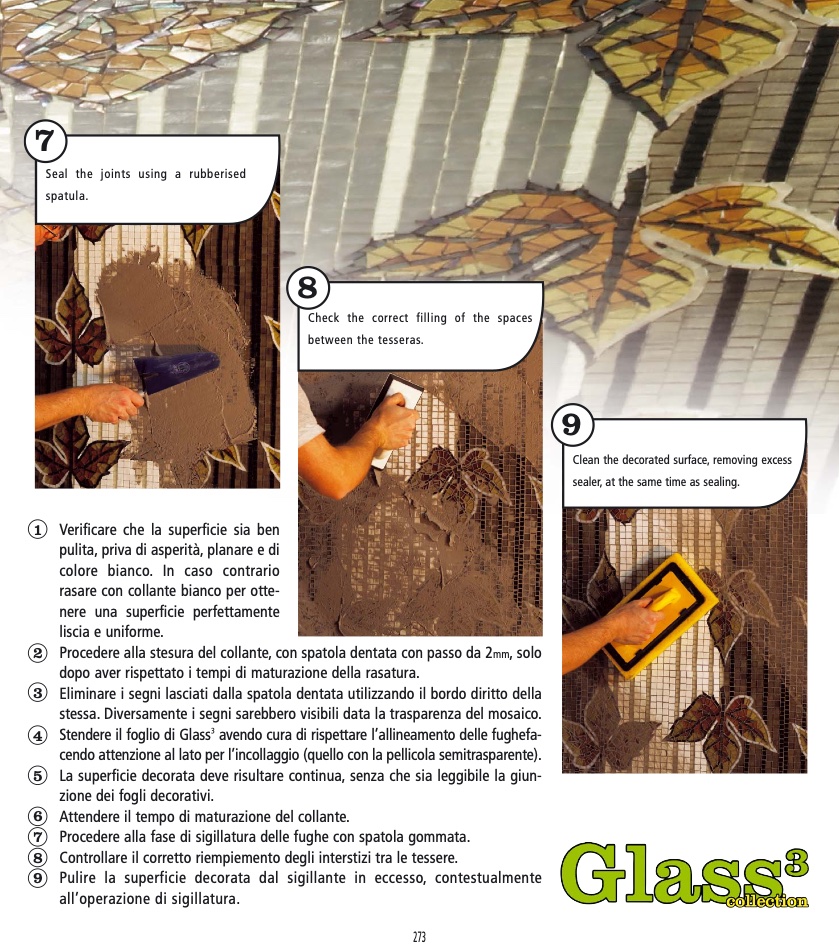 7
Seal the joints using a rubberised spatula.

8
Check the correct filling of the spaces between the tesseras.

9
Clean the decorated surface, removing excess sealer, at the same time as sealing.

① Verificare che la superficie sia ben pulita, priva di asperità, planare e di colore bianco. In caso contrario rasare con collante bianco per ottenere una superficie perfettamente liscia e uniforme.
② Procedere alla stesura del collante, con spatola dentata con passo da 2mm, solo dopo aver rispettato i tempi di maturazione della rasatura.
③ Eliminare i segni lasciati dalla spatola dentata utilizzando il bordo diritto della stessa. Diversamente i segni sarebbero visibili data la trasparenza del mosaico.
④ Stendere il foglio di Glass$^3$ avendo cura di rispettare l'allineamento delle fughefacendo attenzione al lato per l'incollaggio (quello con la pellicola semitrasparente).
⑤ La superficie decorata deve risultare continua, senza che sia leggibile la giunzione dei fogli decorativi.
⑥ Attendere il tempo di maturazione del collante.
⑦ Procedere alla fase di sigillatura delle fughe con spatola gommata.
⑧ Controllare il corretto riempiemento degli interstizi tra le tessere.
⑨ Pulire la superficie decorata dal sigillante in eccesso, contestualmente all'operazione di sigillatura.

Glass$^3$ collection

273