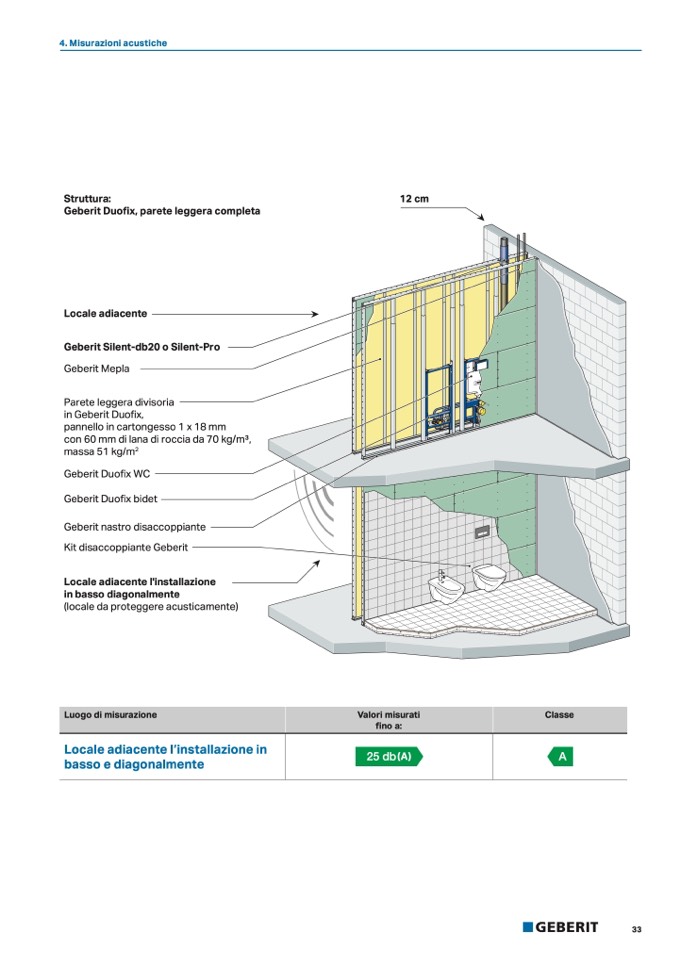 4. Misurazioni acustiche

Struttura:
Geberit Duofix, parete leggera completa

12 cm

Locale adiacente

Geberit Silent-db20 o Silent-Pro

Geberit Mepla

Parete leggera divisoria in Geberit Duofix, pannello in cartongesso 1 x 18 mm con 60 mm di lana di roccia da 70 kg/m³, massa 51 kg/m²

Geberit Duofix WC

Geberit Duofix bidet

Geberit nastro disaccoppiante

Kit disaccoppiante Geberit

Locale adiacente l'installazione in basso diagonalmente
(locale da proteggere acusticamente)

| Luogo di misurazione | Valori misurati fino a: | Classe |
|---|---|---|
| Locale adiacente l'installazione in basso e diagonalmente | 25 db(A) | A |

GEBERIT

33