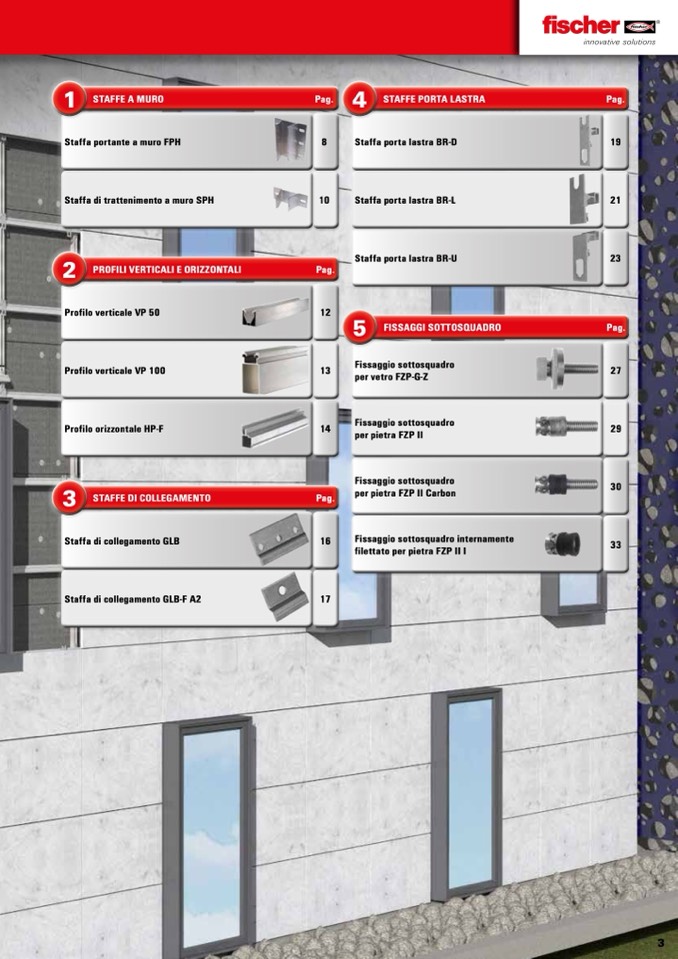 fischer
innovative solutions

1 STAFFE A MURO Pag.

Staffa portante a muro FPH 8

Staffa di trattenimento a muro SPH 10

2 PROFILI VERTICALI E ORIZZONTALI Pag.

Profilo verticale VP 50 12

Profilo verticale VP 100 13

Profilo orizzontale HP-F 14

3 STAFFE DI COLLEGAMENTO Pag.

Staffa di collegamento GLB 16

Staffa di collegamento GLB-F A2 17

4 STAFFE PORTA LASTRA Pag.

Staffa porta lastra BR-D 19

Staffa porta lastra BR-L 21

Staffa porta lastra BR-U 23

5 FISSAGGI SOTTOSQUADRO Pag.

Fissaggio sottosquadro per vetro FZP-G-Z 27

Fissaggio sottosquadro per pietra FZP II 29

Fissaggio sottosquadro per pietra FZP II Carbon 30

Fissaggio sottosquadro internamente filettato per pietra FZP II I 33

3