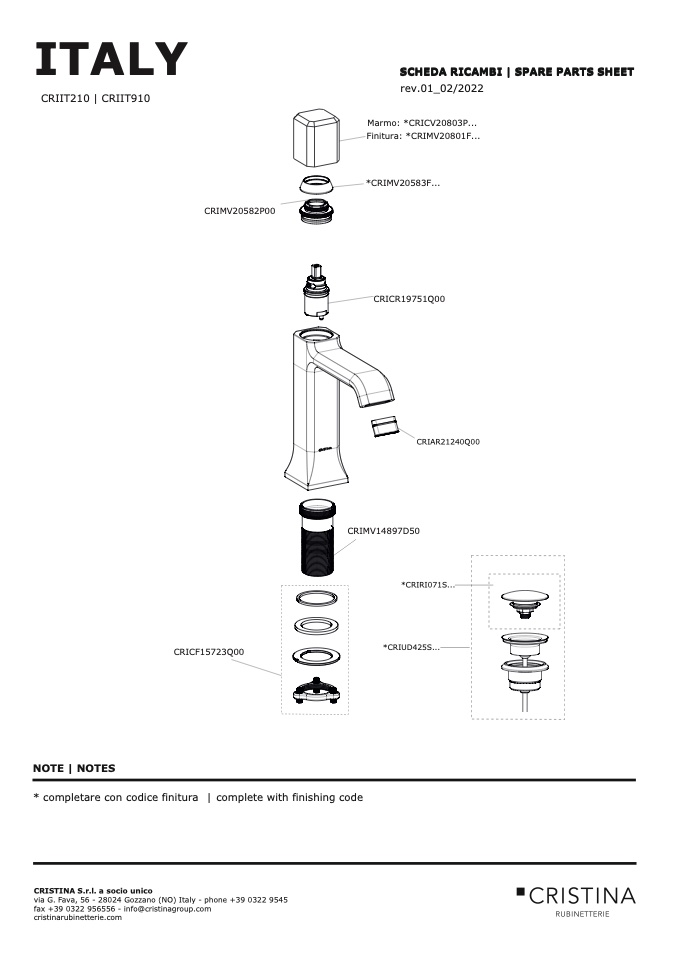 ITALY

CRIIT210 | CRIIT910

SCHEDA RICAMBI | SPARE PARTS SHEET

rev.01_02/2022

Marmo: *CRICV20803P...
Finitura: *CRIMV20801F...

*CRIMV20583F...

CRIMV20582P00

CRICR19751Q00

CRIAR21240Q00

CRIMV14897D50

*CRIRI071S...

*CRIUD425S...

CRICF15723Q00

NOTE | NOTES

* completare con codice finitura | complete with finishing code

CRISTINA S.r.l. a socio unico
via G. Fava, 56 - 28024 Gozzano (NO) Italy - phone +39 0322 9545
fax +39 0322 956556 - info@cristinagroup.com
cristinarubinetterie.com

CRISTINA
RUBINETTERIE