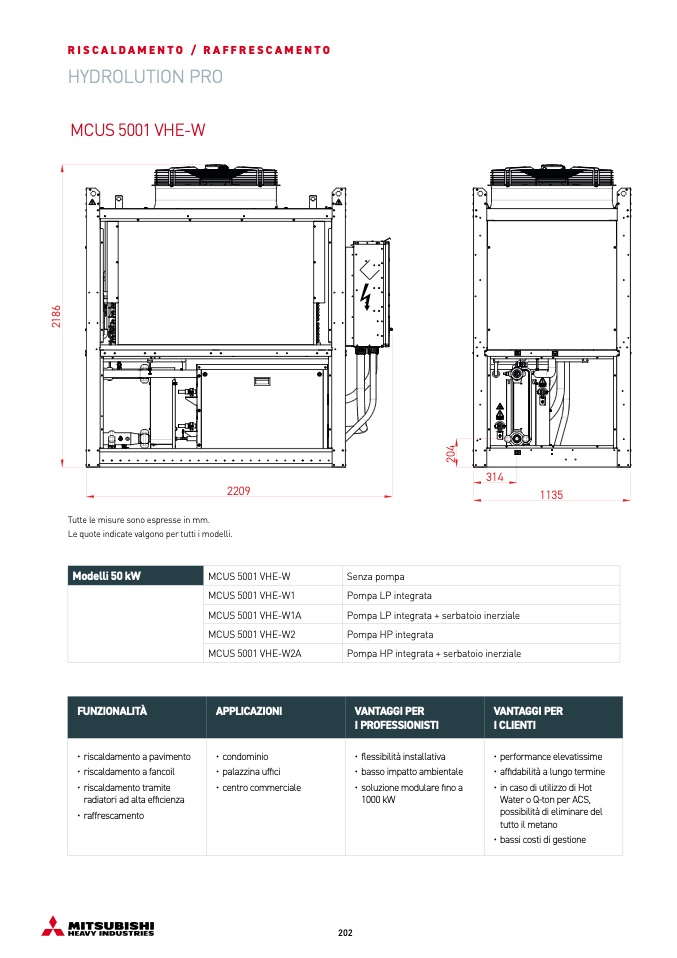 RISCALDAMENTO / RAFFRESCAMENTO
HYDROLUTION PRO

MCUS 5001 VHE-W

2186

2209

204

314

1135

Tutte le misure sono espresse in mm.
Le quote indicate valgono per tutti i modelli.

| Modelli 50 kW | MCUS 5001 VHE-W | Senza pompa |
|---|---|---|
| | MCUS 5001 VHE-W1 | Pompa LP integrata |
| | MCUS 5001 VHE-W1A | Pompa LP integrata + serbatoio inerziale |
| | MCUS 5001 VHE-W2 | Pompa HP integrata |
| | MCUS 5001 VHE-W2A | Pompa HP integrata + serbatoio inerziale |

| FUNZIONALITÀ | APPLICAZIONI | VANTAGGI PER I PROFESSIONISTI | VANTAGGI PER I CLIENTI |
|---|---|---|---|
| • riscaldamento a pavimento • riscaldamento a fancoil • riscaldamento tramite radiatori ad alta efficienza • raffrescamento | • condominio • palazzina uffici • centro commerciale | • flessibilità installativa • basso impatto ambientale • soluzione modulare fino a 1000 kW | • performance elevatissime • affidabilità a lungo termine • in caso di utilizzo di Hot Water o Q-ton per ACS, possibilità di eliminare del tutto il metano • bassi costi di gestione |

MITSUBISHI HEAVY INDUSTRIES

202