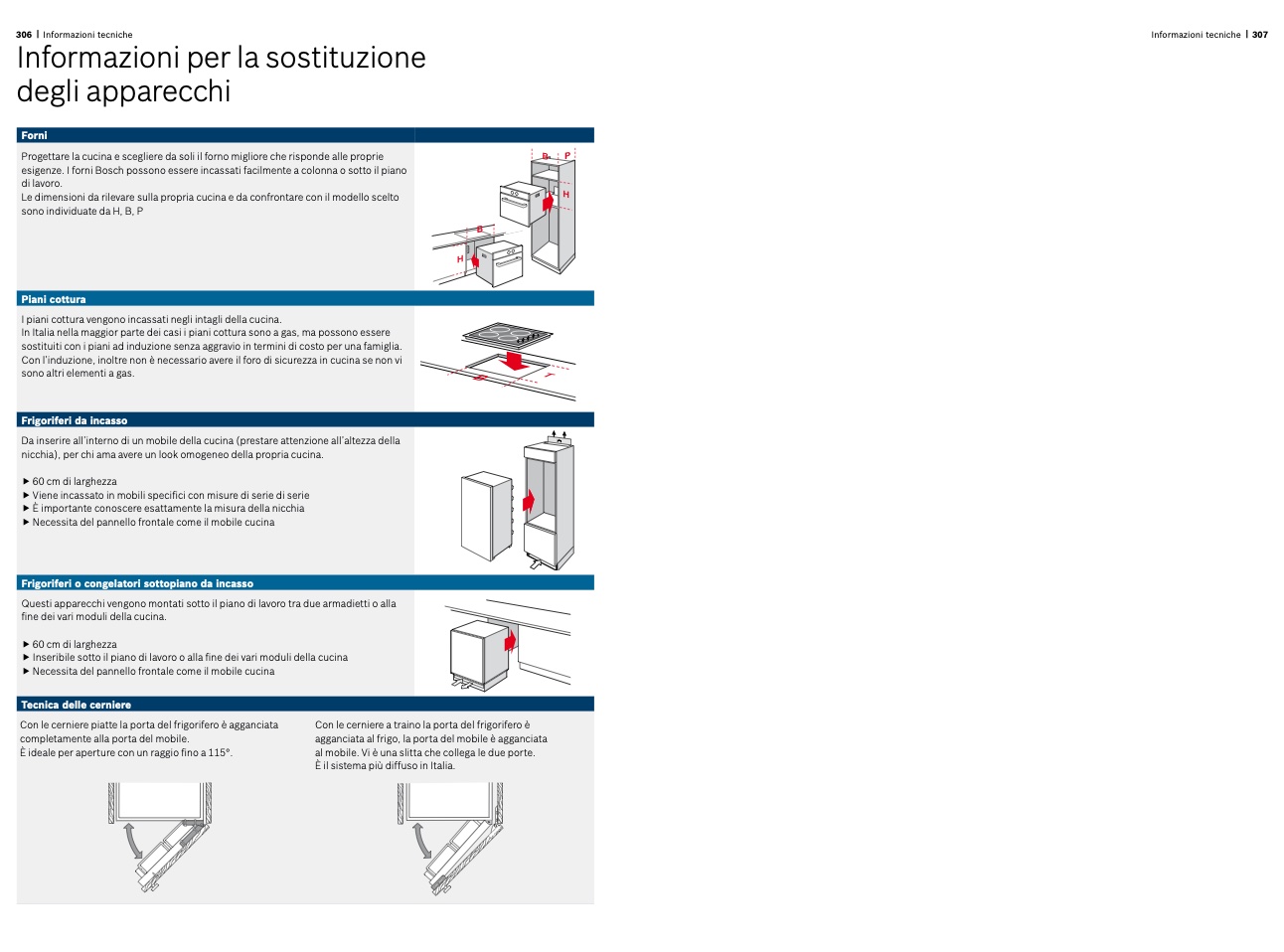 306 | Informazioni tecniche

Informazioni tecniche | 307

Informazioni per la sostituzione degli apparecchi

Forni

Progettare la cucina e scegliere da soli il forno migliore che risponde alle proprie esigenze. I forni Bosch possono essere incassati facilmente a colonna o sotto il piano di lavoro.
Le dimensioni da rilevare sulla propria cucina e da confrontare con il modello scelto sono individuate da H, B, P

B P H B H

Piani cottura

I piani cottura vengono incassati negli intagli della cucina.
In Italia nella maggior parte dei casi i piani cottura sono a gas, ma possono essere sostituiti con i piani ad induzione senza aggravio in termini di costo per una famiglia. Con l'induzione, inoltre non è necessario avere il foro di sicurezza in cucina se non vi sono altri elementi a gas.

Frigoriferi da incasso

Da inserire all'interno di un mobile della cucina (prestare attenzione all'altezza della nicchia), per chi ama avere un look omogeneo della propria cucina.

▶ 60 cm di larghezza
▶ Viene incassato in mobili specifici con misure di serie di serie
▶ È importante conoscere esattamente la misura della nicchia
▶ Necessita del pannello frontale come il mobile cucina

Frigoriferi o congelatori sottopiano da incasso

Questi apparecchi vengono montati sotto il piano di lavoro tra due armadietti o alla fine dei vari moduli della cucina.

▶ 60 cm di larghezza
▶ Inseribile sotto il piano di lavoro o alla fine dei vari moduli della cucina
▶ Necessita del pannello frontale come il mobile cucina

Tecnica delle cerniere

Con le cerniere piatte la porta del frigorifero è agganciata completamente alla porta del mobile.
È ideale per aperture con un raggio fino a 115°.

Con le cerniere a traino la porta del frigorifero è agganciata al frigo, la porta del mobile è agganciata al mobile. Vi è una slitta che collega le due porte.
È il sistema più diffuso in Italia.