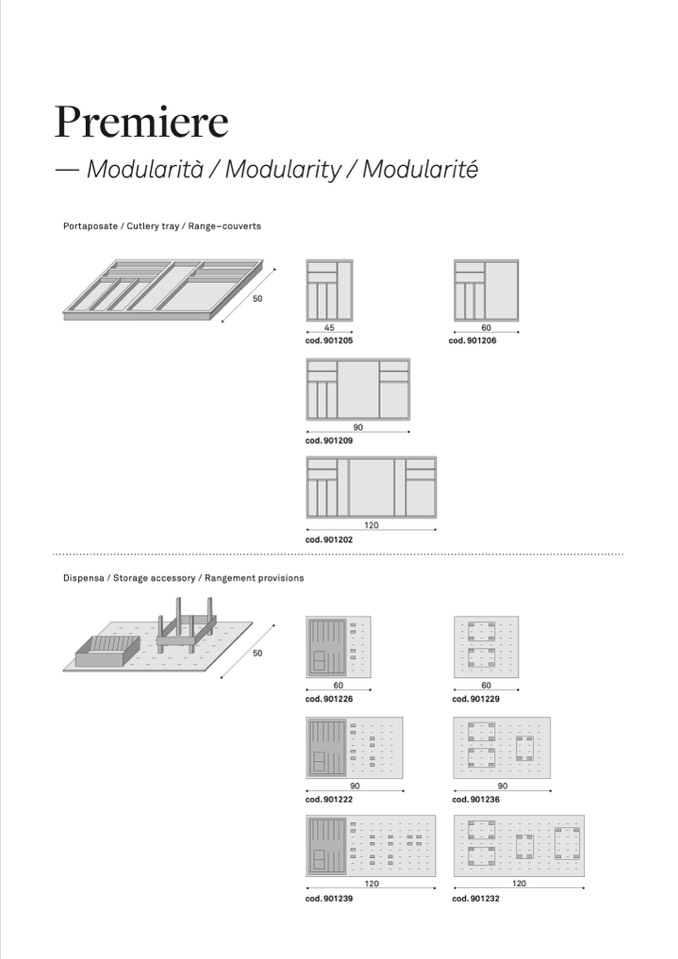 Premiere

— Modularità / Modularity / Modularité

Portaposate / Cutlery tray / Range–couverts

50

45
cod. 901205

60
cod. 901206

90
cod. 901209

120
cod. 901202

Dispensa / Storage accessory / Rangement provisions

50

60
cod. 901226

60
cod. 901229

90
cod. 901222

90
cod. 901236

120
cod. 901239

120
cod. 901232