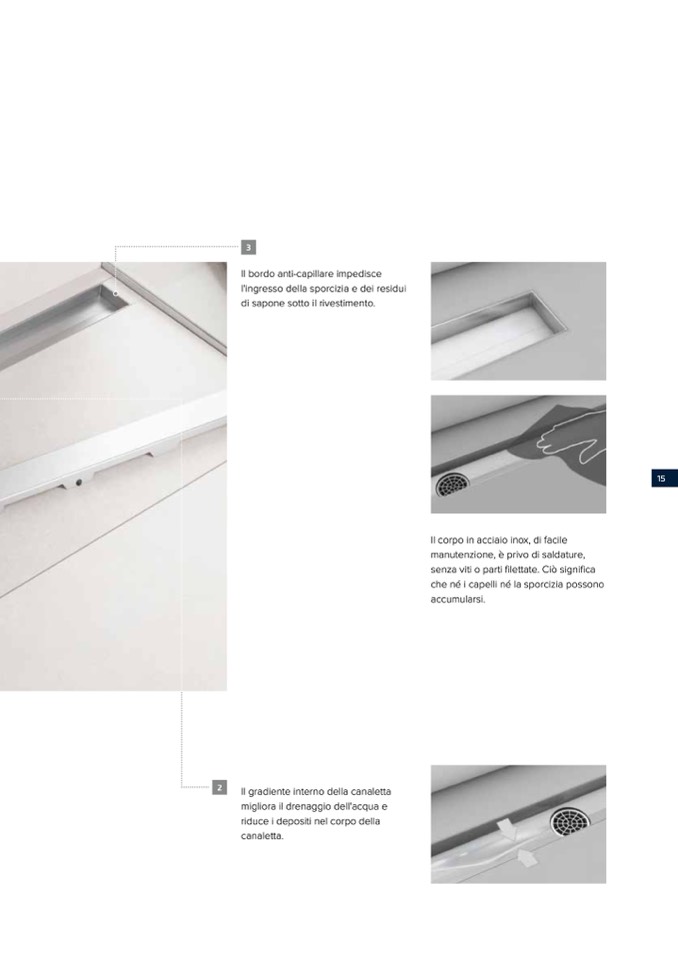 3

Il bordo anti-capillare impedisce l'ingresso della sporcizia e dei residui di sapone sotto il rivestimento.

15

Il corpo in acciaio inox, di facile manutenzione, è privo di saldature, senza viti o parti filettate. Ciò significa che né i capelli né la sporcizia possono accumularsi.

2

Il gradiente interno della canaletta migliora il drenaggio dell'acqua e riduce i depositi nel corpo della canaletta.