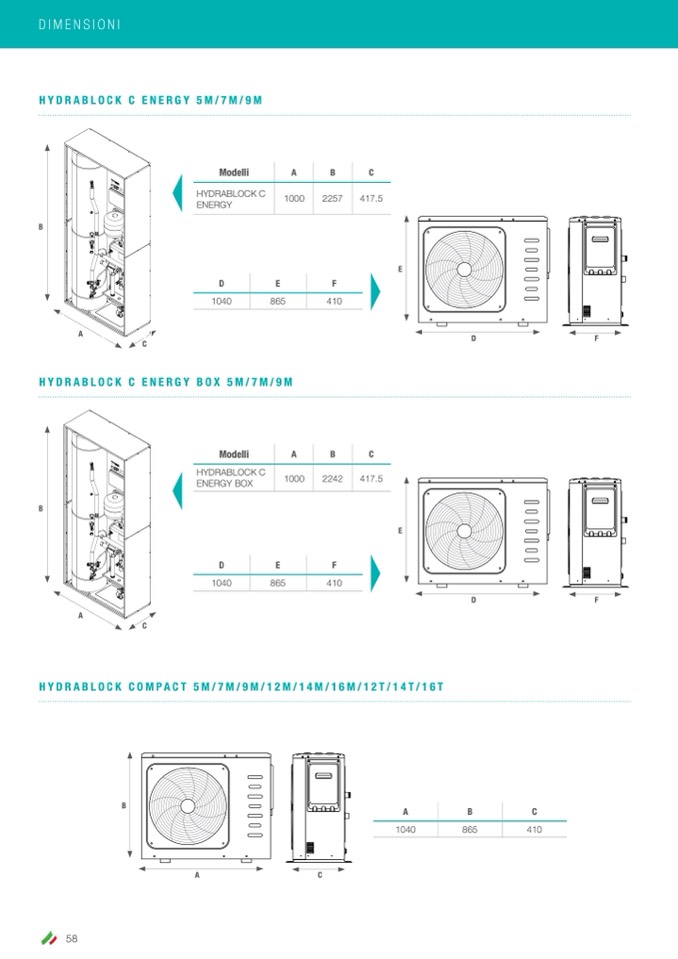 DIMENSIONI

HYDRABLOCK C ENERGY 5M/7M/9M

B

A

C

| Modelli | A | B | C |
|---|---|---|---|
| HYDRABLOCK C ENERGY | 1000 | 2257 | 417.5 |

| D | E | F |
|---|---|---|
| 1040 | 865 | 410 |

E

D

F

HYDRABLOCK C ENERGY BOX 5M/7M/9M

B

A

C

| Modelli | A | B | C |
|---|---|---|---|
| HYDRABLOCK C ENERGY BOX | 1000 | 2242 | 417.5 |

| D | E | F |
|---|---|---|
| 1040 | 865 | 410 |

E

D

F

HYDRABLOCK COMPACT 5M/7M/9M/12M/14M/16M/12T/14T/16T

B

A

C

| A | B | C |
|---|---|---|
| 1040 | 865 | 410 |

58