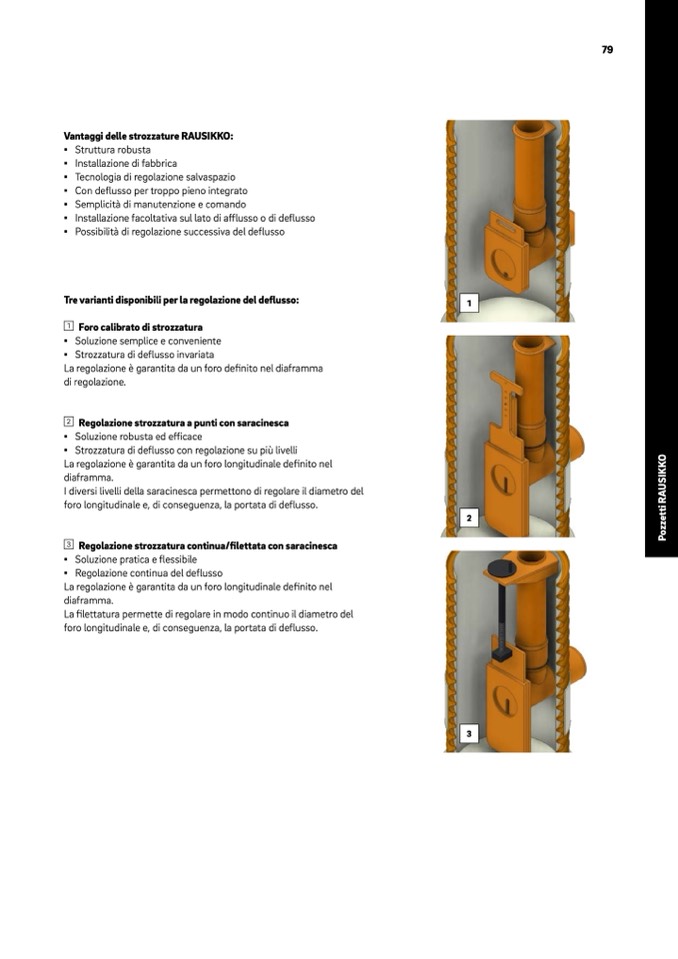 79

Vantaggi delle strozzature RAUSIKKO:
• Struttura robusta
• Installazione di fabbrica
• Tecnologia di regolazione salvaspazio
• Con deflusso per troppo pieno integrato
• Semplicità di manutenzione e comando
• Installazione facoltativa sul lato di afflusso o di deflusso
• Possibilità di regolazione successiva del deflusso

Tre varianti disponibili per la regolazione del deflusso:

1 Foro calibrato di strozzatura
• Soluzione semplice e conveniente
• Strozzatura di deflusso invariata
La regolazione è garantita da un foro definito nel diaframma di regolazione.

2 Regolazione strozzatura a punti con saracinesca
• Soluzione robusta ed efficace
• Strozzatura di deflusso con regolazione su più livelli
La regolazione è garantita da un foro longitudinale definito nel diaframma.
I diversi livelli della saracinesca permettono di regolare il diametro del foro longitudinale e, di conseguenza, la portata di deflusso.

3 Regolazione strozzatura continua/filettata con saracinesca
• Soluzione pratica e flessibile
• Regolazione continua del deflusso
La regolazione è garantita da un foro longitudinale definito nel diaframma.
La filettatura permette di regolare in modo continuo il diametro del foro longitudinale e, di conseguenza, la portata di deflusso.

1

2

3

Pozzetti RAUSIKKO