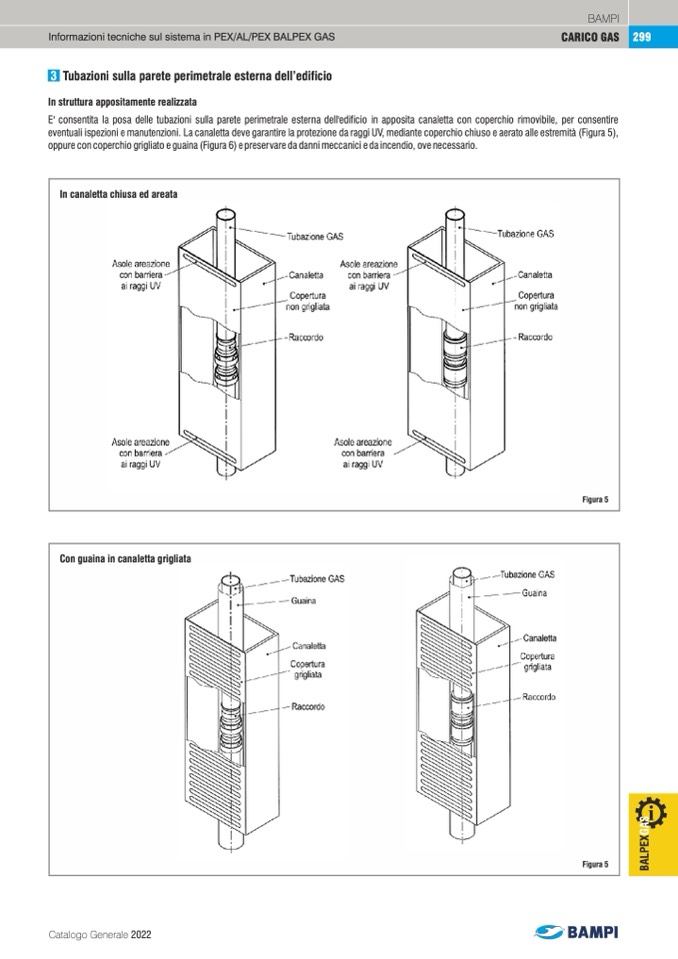 BAMPI

Informazioni tecniche sul sistema in PEX/AL/PEX BALPEX GAS

CARICO GAS 299

3 Tubazioni sulla parete perimetrale esterna dell'edificio

In struttura appositamente realizzata

E' consentita la posa delle tubazioni sulla parete perimetrale esterna dell'edificio in apposita canaletta con coperchio rimovibile, per consentire eventuali ispezioni e manutenzioni. La canaletta deve garantire la protezione da raggi UV, mediante coperchio chiuso e aerato alle estremità (Figura 5), oppure con coperchio grigliato e guaina (Figura 6) e preservare da danni meccanici e da incendio, ove necessario.

In canaletta chiusa ed areata

Tubazione GAS
Asole areazione con barriera ai raggi UV
Canaletta
Copertura non grigliata
Raccordo
Asole areazione con barriera ai raggi UV

Tubazione GAS
Asole areazione con barriera ai raggi UV
Canaletta
Copertura non grigliata
Raccordo
Asole areazione con barriera ai raggi UV

Figura 5

Con guaina in canaletta grigliata

Tubazione GAS
Guaina
Canaletta
Copertura grigliata
Raccordo

Tubazione GAS
Guaina
Canaletta
Copertura grigliata
Raccordo

Figura 5

BALPEX GAS

Catalogo Generale 2022

BAMPI