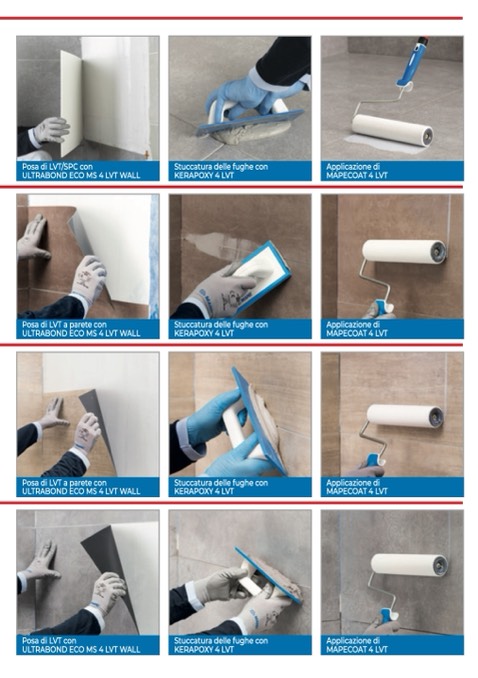 Posa di LVT/SPC con ULTRABOND ECO MS 4 LVT WALL

Stuccatura delle fughe con KERAPOXY 4 LVT

Applicazione di MAPECOAT 4 LVT

Posa di LVT a parete con ULTRABOND ECO MS 4 LVT WALL

Stuccatura delle fughe con KERAPOXY 4 LVT

Applicazione di MAPECOAT 4 LVT

Posa di LVT a parete con ULTRABOND ECO MS 4 LVT WALL

Stuccatura delle fughe con KERAPOXY 4 LVT

Applicazione di MAPECOAT 4 LVT

Posa di LVT con ULTRABOND ECO MS 4 LVT WALL

Stuccatura delle fughe con KERAPOXY 4 LVT

Applicazione di MAPECOAT 4 LVT