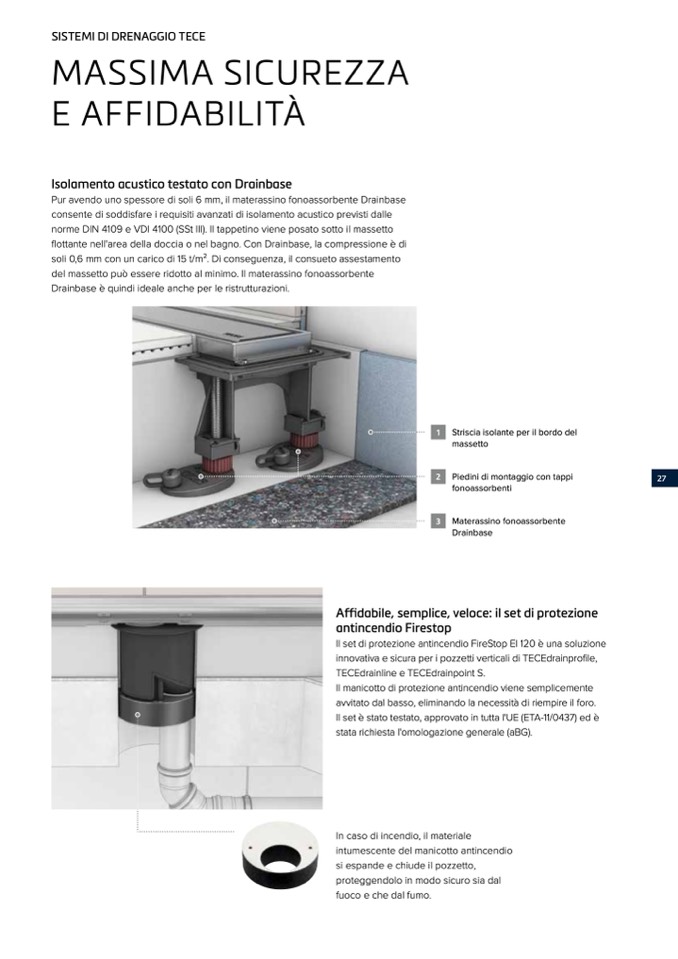 SISTEMI DI DRENAGGIO TECE

MASSIMA SICUREZZA E AFFIDABILITÀ

Isolamento acustico testato con Drainbase

Pur avendo uno spessore di soli 6 mm, il materassino fonoassorbente Drainbase consente di soddisfare i requisiti avanzati di isolamento acustico previsti dalle norme DIN 4109 e VDI 4100 (SSt III). Il tappetino viene posato sotto il massetto flottante nell'area della doccia o nel bagno. Con Drainbase, la compressione è di soli 0,6 mm con un carico di 15 t/m². Di conseguenza, il consueto assestamento del massetto può essere ridotto al minimo. Il materassino fonoassorbente Drainbase è quindi ideale anche per le ristrutturazioni.

1 Striscia isolante per il bordo del massetto

2 Piedini di montaggio con tappi fonoassorbenti

3 Materassino fonoassorbente Drainbase

27

Affidabile, semplice, veloce: il set di protezione antincendio Firestop

Il set di protezione antincendio FireStop EI 120 è una soluzione innovativa e sicura per i pozzetti verticali di TECEdrainprofile, TECEdrainline e TECEdrainpoint S.
Il manicotto di protezione antincendio viene semplicemente avvitato dal basso, eliminando la necessità di riempire il foro.
Il set è stato testato, approvato in tutta l'UE (ETA-11/0437) ed è stata richiesta l'omologazione generale (aBG).

In caso di incendio, il materiale intumescente del manicotto antincendio si espande e chiude il pozzetto, proteggendolo in modo sicuro sia dal fuoco e che dal fumo.