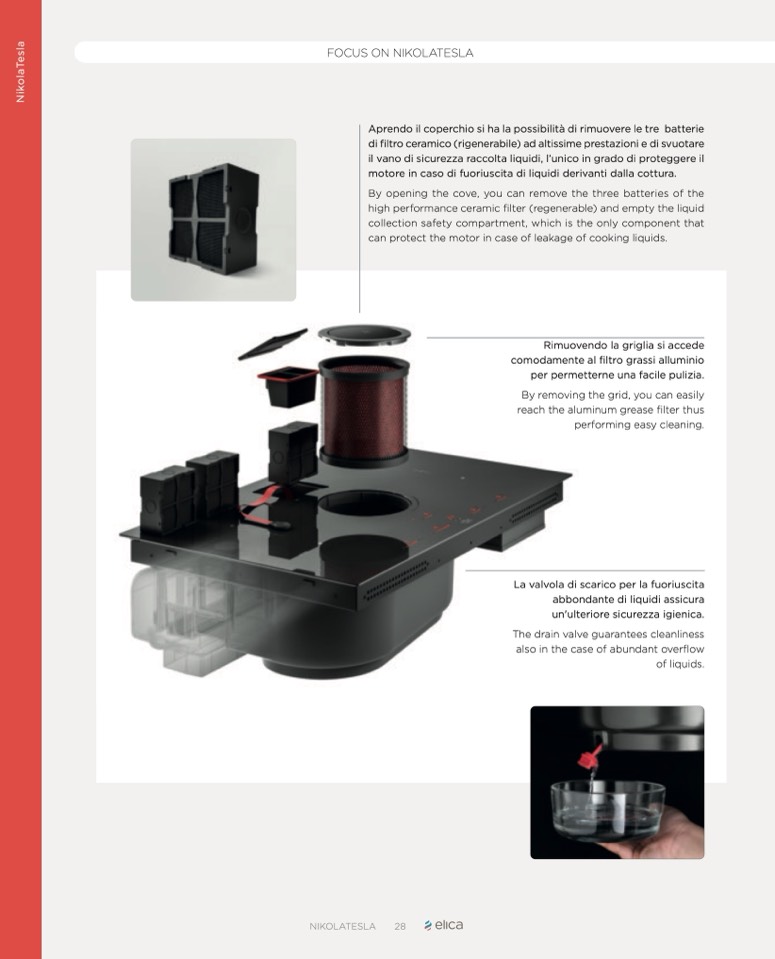 NikolaTesla

FOCUS ON NIKOLATESLA

Aprendo il coperchio si ha la possibilità di rimuovere le tre batterie di filtro ceramico (rigenerabile) ad altissime prestazioni e di svuotare il vano di sicurezza raccolta liquidi, l'unico in grado di proteggere il motore in caso di fuoriuscita di liquidi derivanti dalla cottura.

By opening the cove, you can remove the three batteries of the high performance ceramic filter (regenerable) and empty the liquid collection safety compartment, which is the only component that can protect the motor in case of leakage of cooking liquids.

Rimuovendo la griglia si accede comodamente al filtro grassi alluminio per permetterne una facile pulizia.

By removing the grid, you can easily reach the aluminum grease filter thus performing easy cleaning.

La valvola di scarico per la fuoriuscita abbondante di liquidi assicura un'ulteriore sicurezza igienica.

The drain valve guarantees cleanliness also in the case of abundant overflow of liquids.

NIKOLATESLA 28 elica