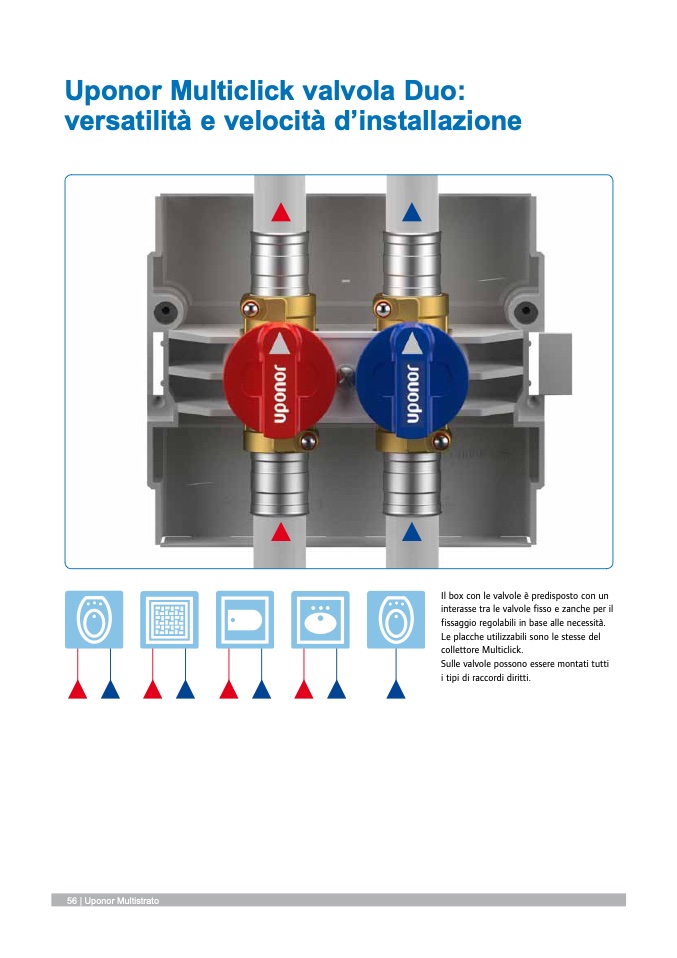 Uponor Multiclick valvola Duo: versatilità e velocità d'installazione

uponor

uponor

Il box con le valvole è predisposto con un interasse tra le valvole fisso e zanche per il fissaggio regolabili in base alle necessità. Le placche utilizzabili sono le stesse del collettore Multiclick.
Sulle valvole possono essere montati tutti i tipi di raccordi diritti.

56 | Uponor Multistrato