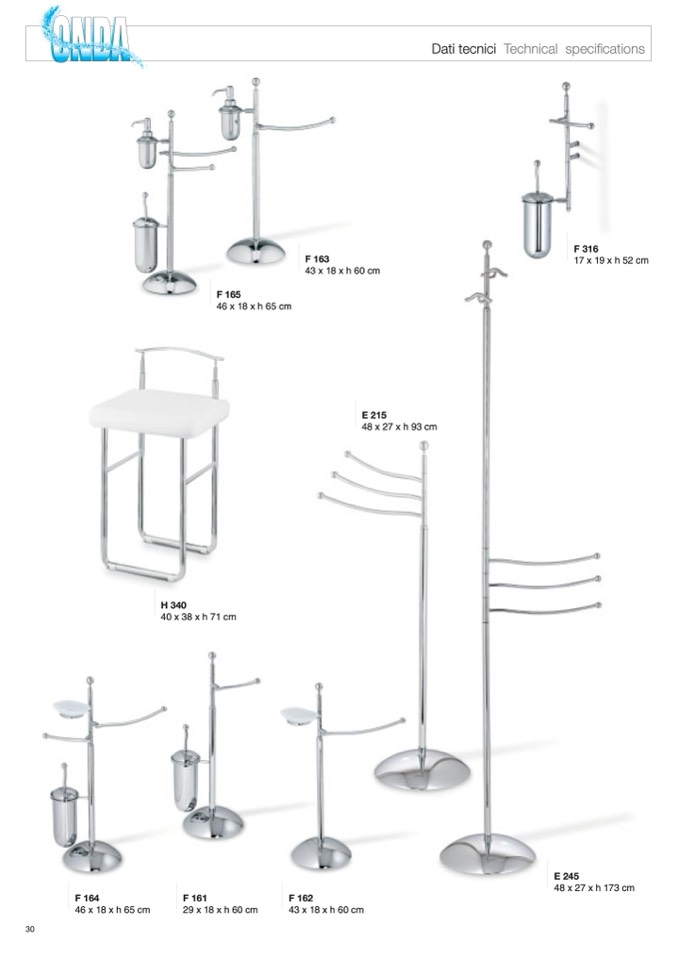 ONDA

Dati tecnici Technical specifications

F 163
43 x 18 x h 60 cm

F 165
46 x 18 x h 65 cm

F 316
17 x 19 x h 52 cm

E 215
48 x 27 x h 93 cm

H 340
40 x 38 x h 71 cm

F 164
46 x 18 x h 65 cm

F 161
29 x 18 x h 60 cm

F 162
43 x 18 x h 60 cm

E 245
48 x 27 x h 173 cm

30