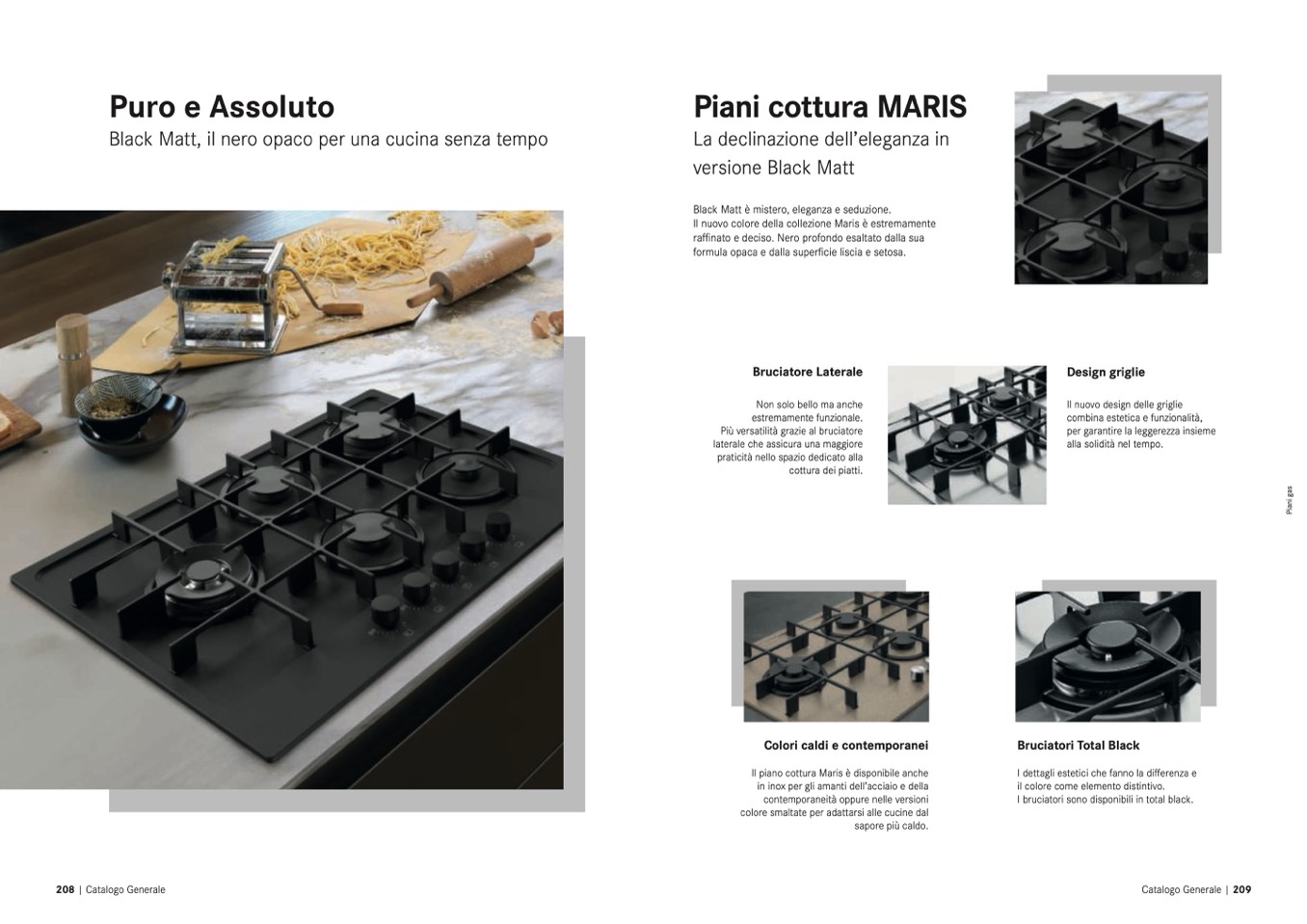 Puro e Assoluto
Black Matt, il nero opaco per una cucina senza tempo

208 | Catalogo Generale

Piani cottura MARIS
La declinazione dell'eleganza in versione Black Matt

Black Matt è mistero, eleganza e seduzione.
Il nuovo colore della collezione Maris è estremamente raffinato e deciso. Nero profondo esaltato dalla sua formula opaca e dalla superficie liscia e setosa.

Bruciatore Laterale

Non solo bello ma anche estremamente funzionale. Più versatilità grazie al bruciatore laterale che assicura una maggiore praticità nello spazio dedicato alla cottura dei piatti.

Design griglie

Il nuovo design delle griglie combina estetica e funzionalità, per garantire la leggerezza insieme alla solidità nel tempo.

Piani gas

Colori caldi e contemporanei

Il piano cottura Maris è disponibile anche in inox per gli amanti dell'acciaio e della contemporaneità oppure nelle versioni colore smaltate per adattarsi alle cucine dal sapore più caldo.

Bruciatori Total Black

I dettagli estetici che fanno la differenza e il colore come elemento distintivo.
I bruciatori sono disponibili in total black.

Catalogo Generale | 209