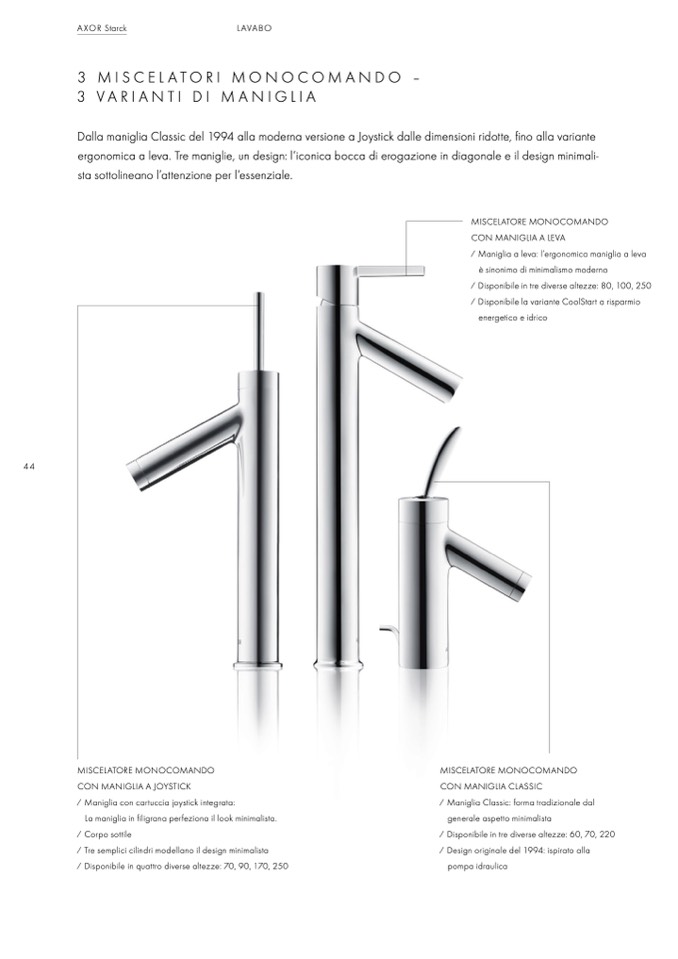 AXOR Starck

LAVABO

3 MISCELATORI MONOCOMANDO – 3 VARIANTI DI MANIGLIA

Dalla maniglia Classic del 1994 alla moderna versione a Joystick dalle dimensioni ridotte, fino alla variante ergonomica a leva. Tre maniglie, un design: l'iconica bocca di erogazione in diagonale e il design minimalista sottolineano l'attenzione per l'essenziale.

MISCELATORE MONOCOMANDO
CON MANIGLIA A LEVA
/ Maniglia a leva: l'ergonomico maniglia a leva è sinonimo di minimalismo moderno
/ Disponibile in tre diverse altezze: 80, 100, 250
/ Disponibile la variante CoolStart a risparmio energetico e idrico

44

MISCELATORE MONOCOMANDO
CON MANIGLIA A JOYSTICK
/ Maniglia con cartuccia joystick integrata: La maniglia in filigrana perfeziona il look minimalista.
/ Corpo sottile
/ Tre semplici cilindri modellano il design minimalista
/ Disponibile in quattro diverse altezze: 70, 90, 170, 250

MISCELATORE MONOCOMANDO
CON MANIGLIA CLASSIC
/ Maniglia Classic: forma tradizionale dal generale aspetto minimalista
/ Disponibile in tre diverse altezze: 60, 70, 220
/ Design originale del 1994: ispirato alla pompa idraulica