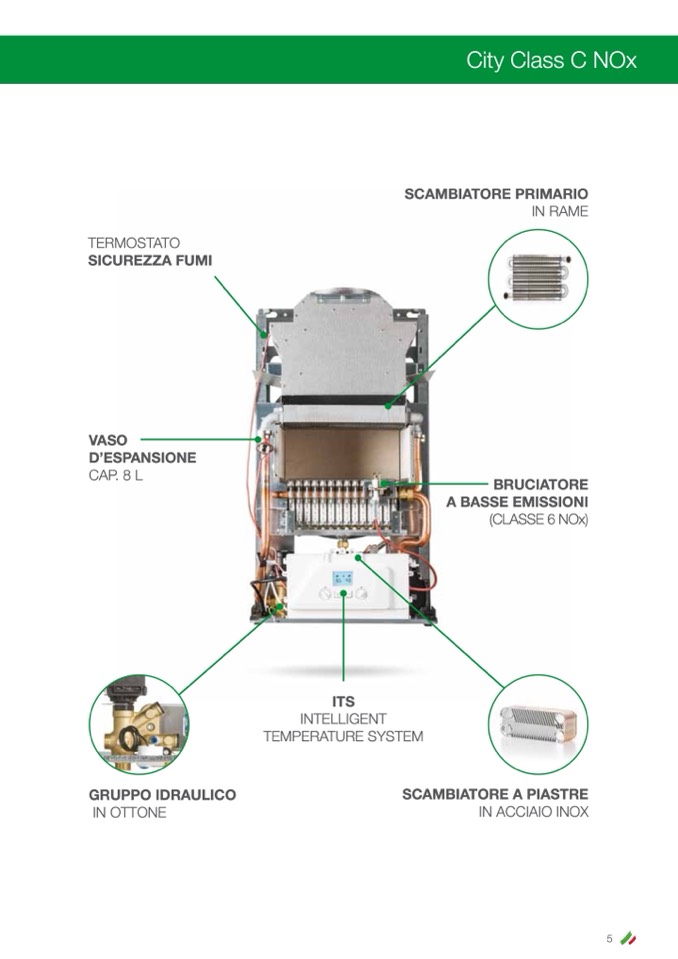 City Class C NOx

SCAMBIATORE PRIMARIO
IN RAME

TERMOSTATO
SICUREZZA FUMI

VASO
D'ESPANSIONE
CAP. 8 L

BRUCIATORE
A BASSE EMISSIONI
(CLASSE 6 NOx)

ITS
INTELLIGENT
TEMPERATURE SYSTEM

GRUPPO IDRAULICO
IN OTTONE

SCAMBIATORE A PIASTRE
IN ACCIAIO INOX

5